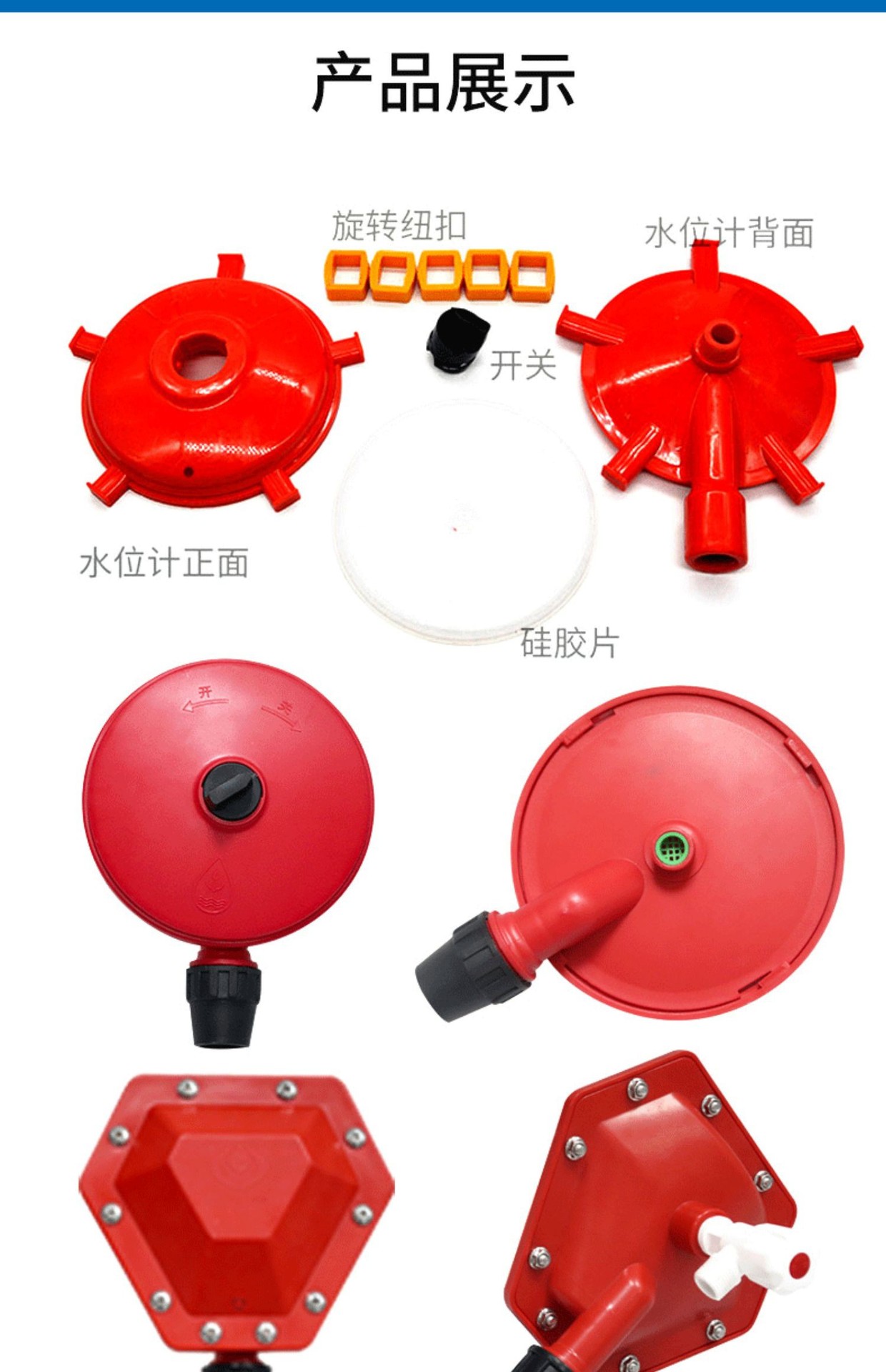 产品展示

旋转纽扣

水位计背面

开关

水位计正面

硅胶片

开

关