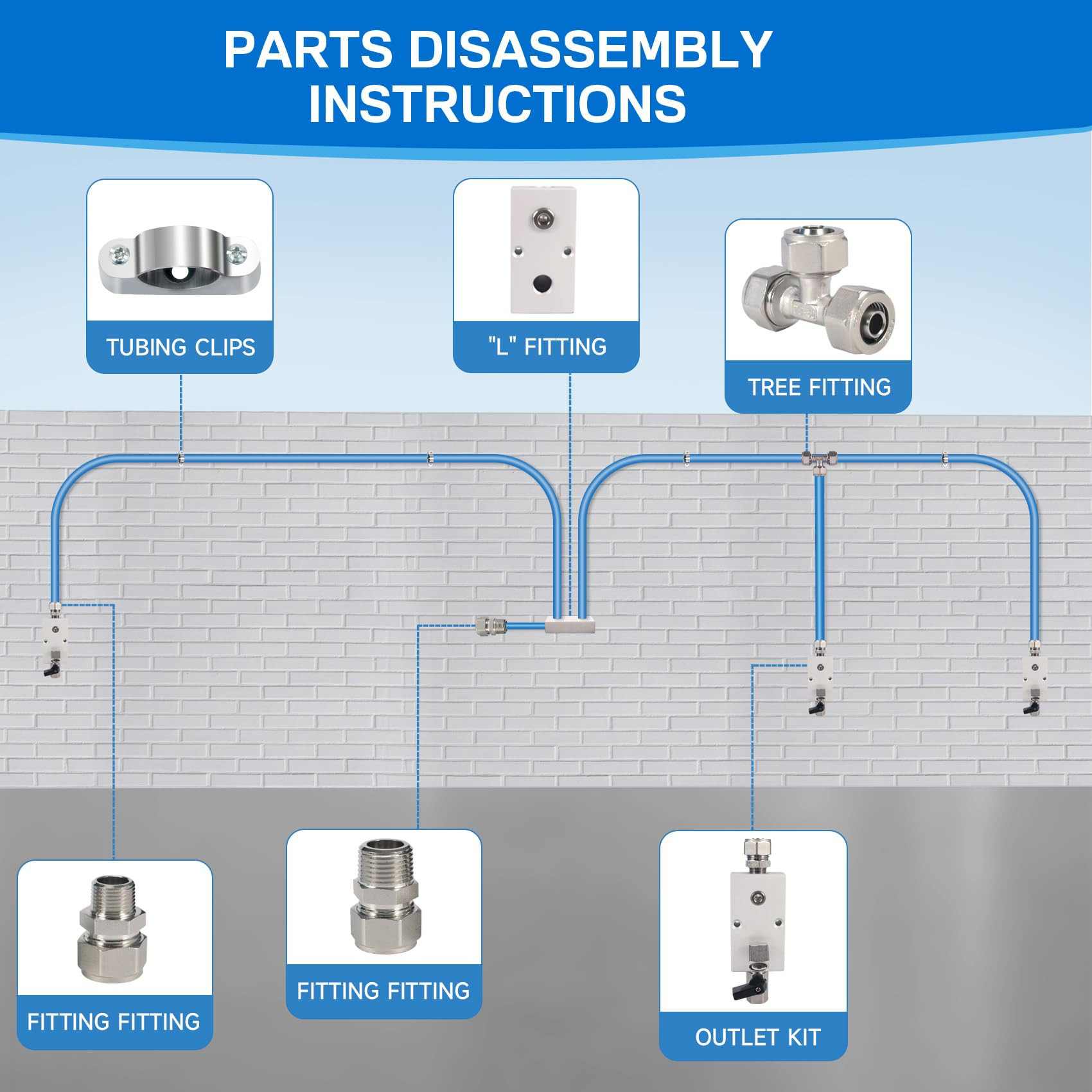 PARTS DISASSEMBLY INSTRUCTIONS

TUBING CLIPS

"L" FITTING

TREE FITTING

FITTING FITTING

FITTING FITTING

OUTLET KIT