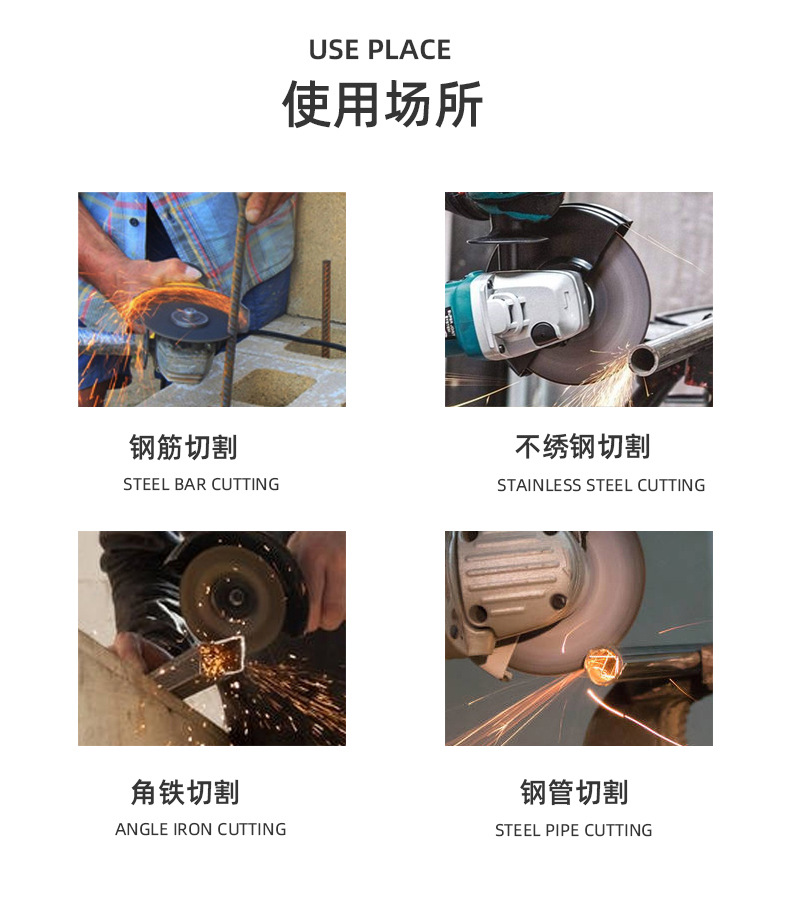 USE PLACE
使用场所

钢筋切割
STEEL BAR CUTTING

不绣钢切割
STAINLESS STEEL CUTTING

角铁切割
ANGLE IRON CUTTING

钢管切割
STEEL PIPE CUTTING