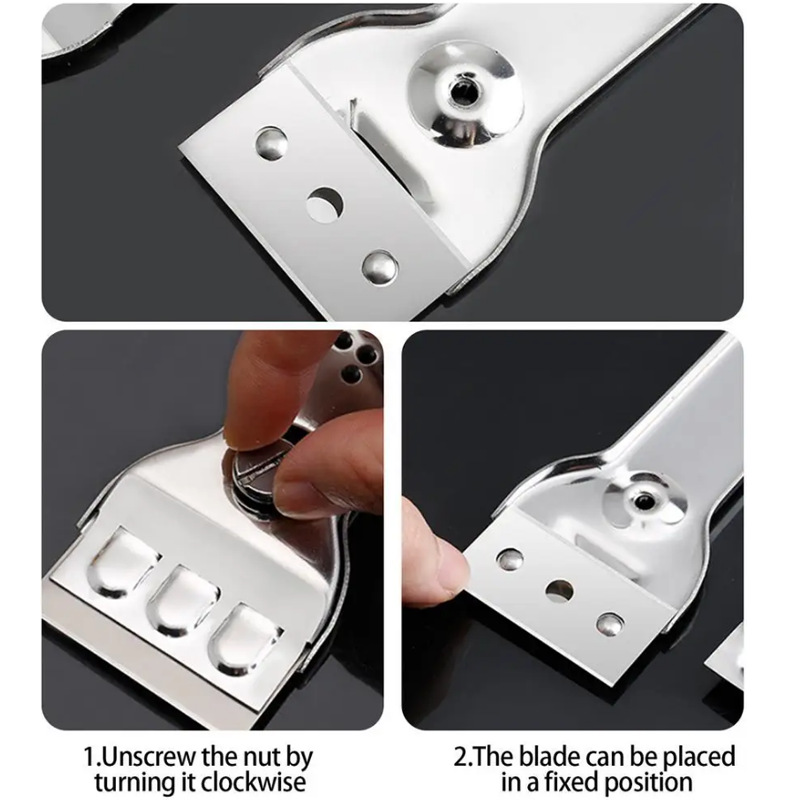 1.Unscrew the nut by turning it clockwise

2.The blade can be placed in a fixed position