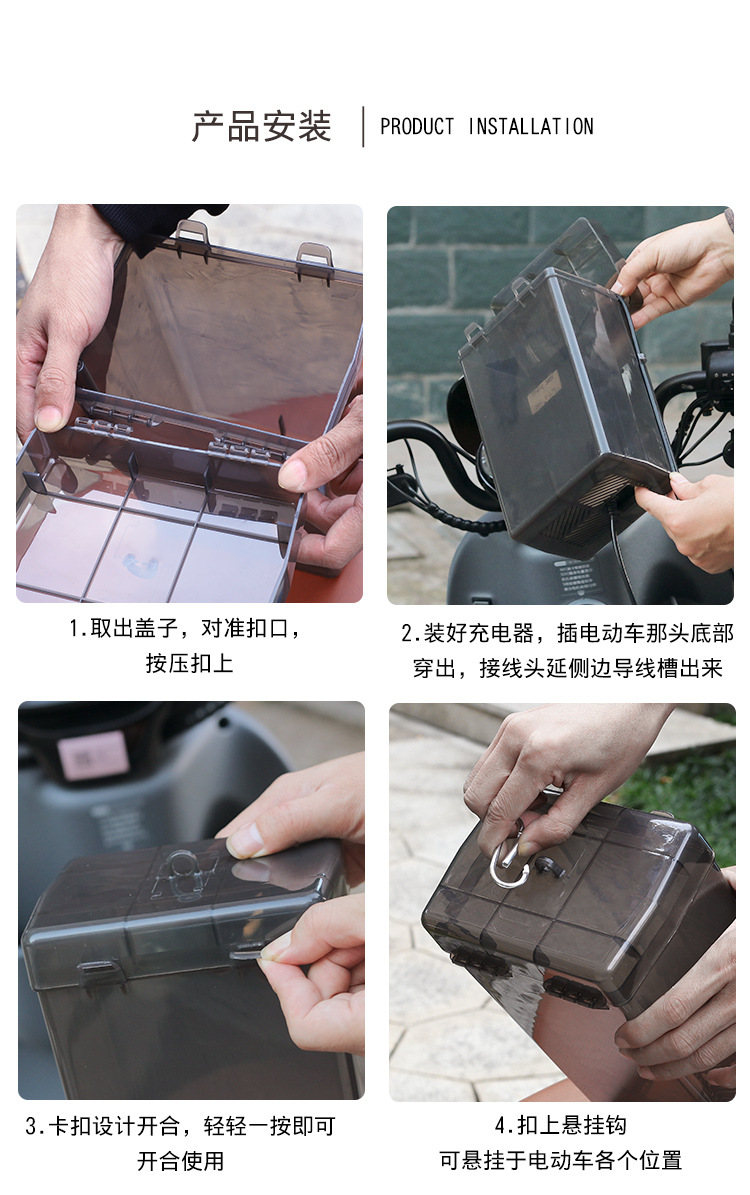 产品安装 | PRODUCT INSTALLATION

1.取出盖子，对准扣口，按压扣上

2.装好充电器，插电动车那头底部穿出，接线头延侧边导线槽出来

3.卡扣设计开合，轻轻一按即可开合使用

4.扣上悬挂钩
可悬挂于电动车各个位置