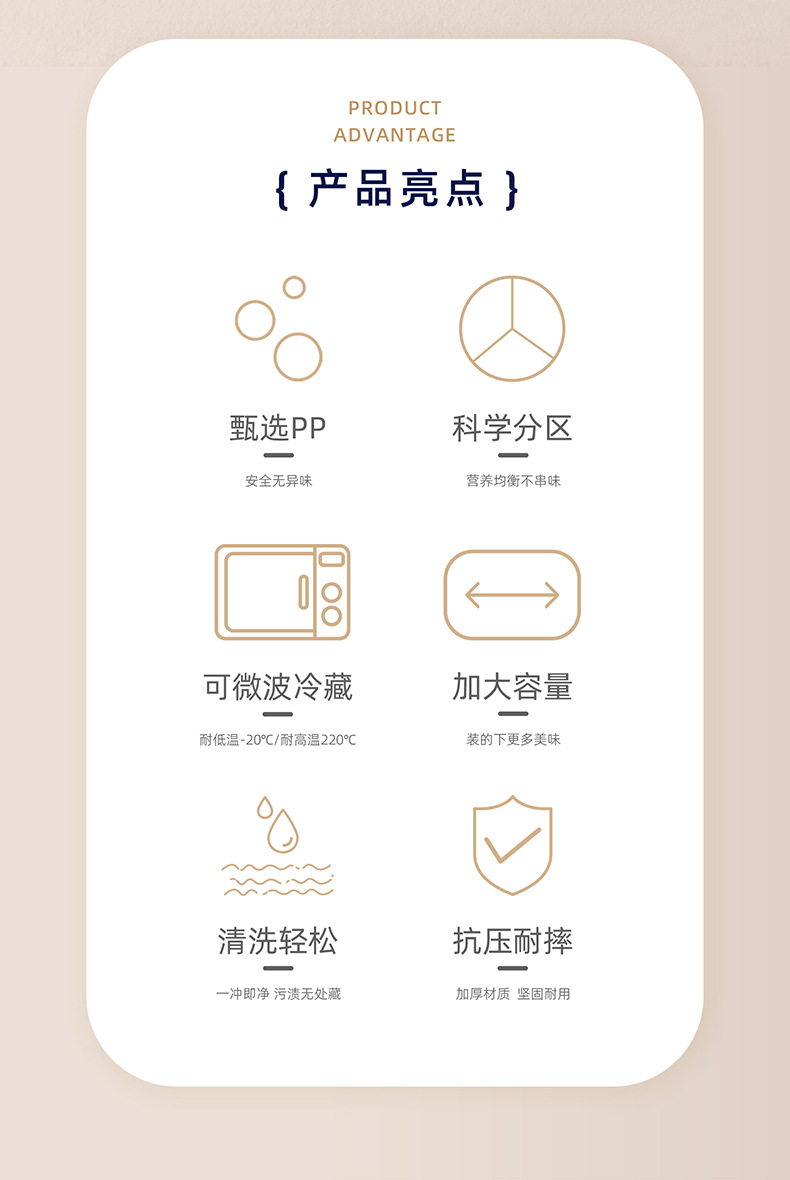 PRODUCT
ADVANTAGE

{ 产品亮点 }

甄选PP
安全无异味

科学分区
营养均衡不串味

可微波冷藏
耐低温-20℃/耐高温220℃

加大容量
装的下更多美味

清洗轻松
一冲即净 污渍无处藏

抗压耐摔
加厚材质 坚固耐用