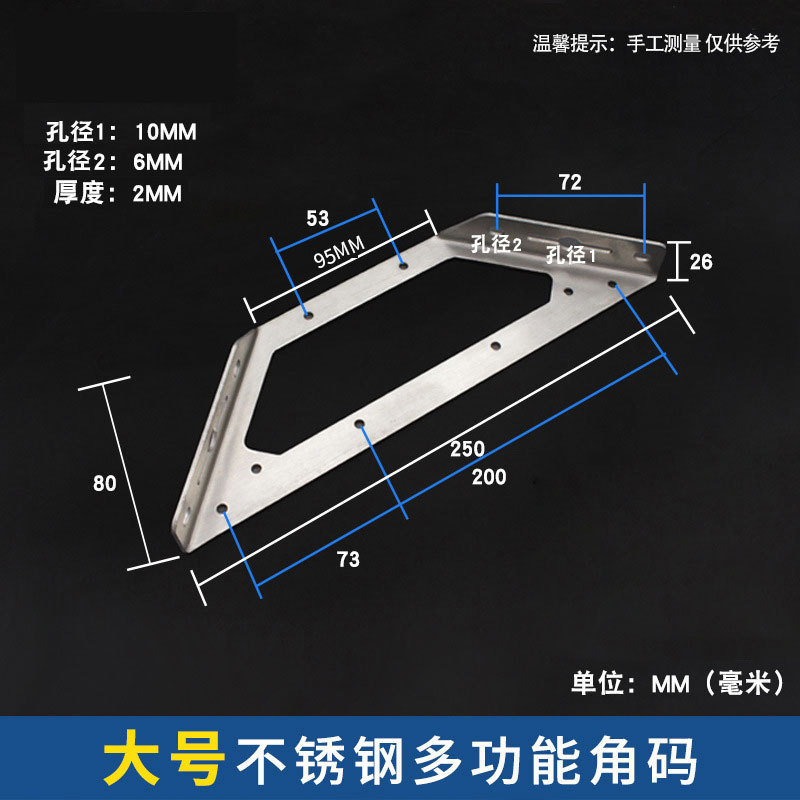 温馨提示：手工测量 仅供参考

孔径1：10MM
孔径2：6MM
厚度：2MM

53
95MM
72
孔径2
孔径1
26
80
250
200
73

单位：MM（毫米）

大号不锈钢多功能角码