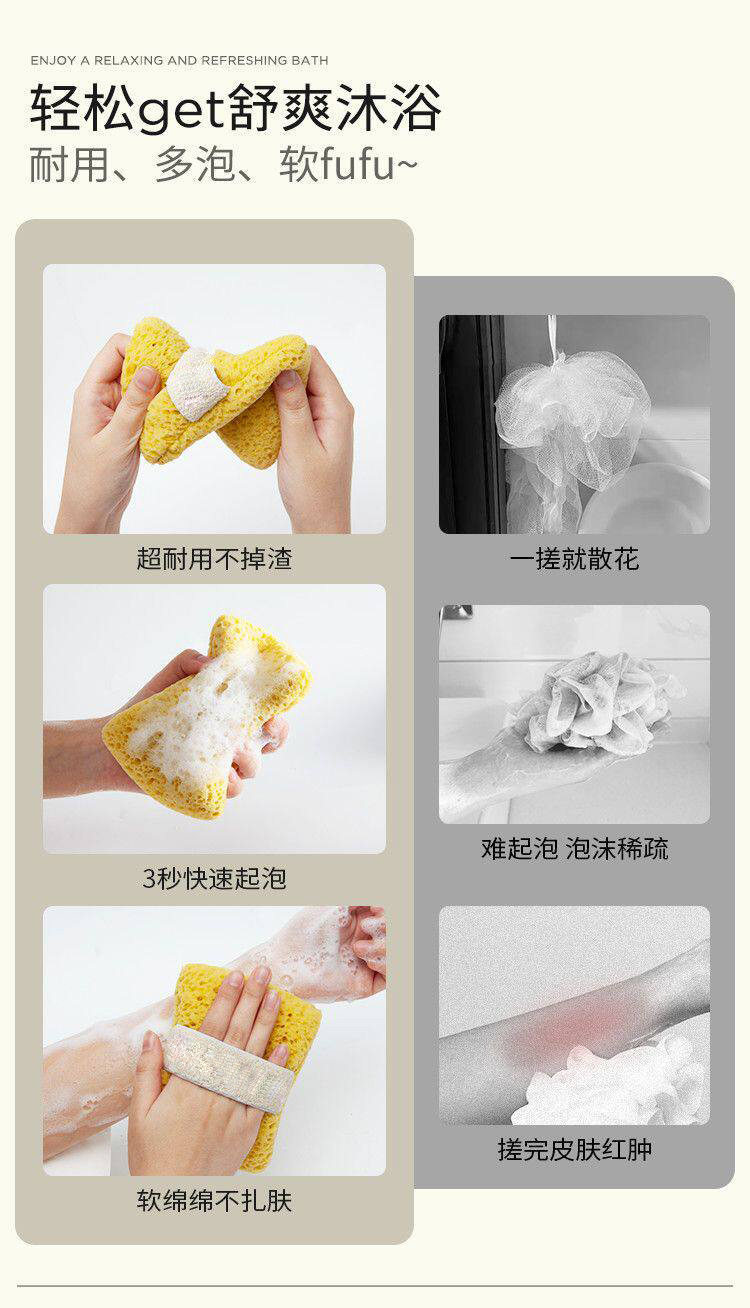 ENJOY A RELAXING AND REFRESHING BATH

轻松get舒爽沐浴

耐用、多泡、软fufu~

超耐用不掉渣

3秒快速起泡

软绵绵不扎肤

一搓就散花

难起泡 泡沫稀疏

搓完皮肤红肿