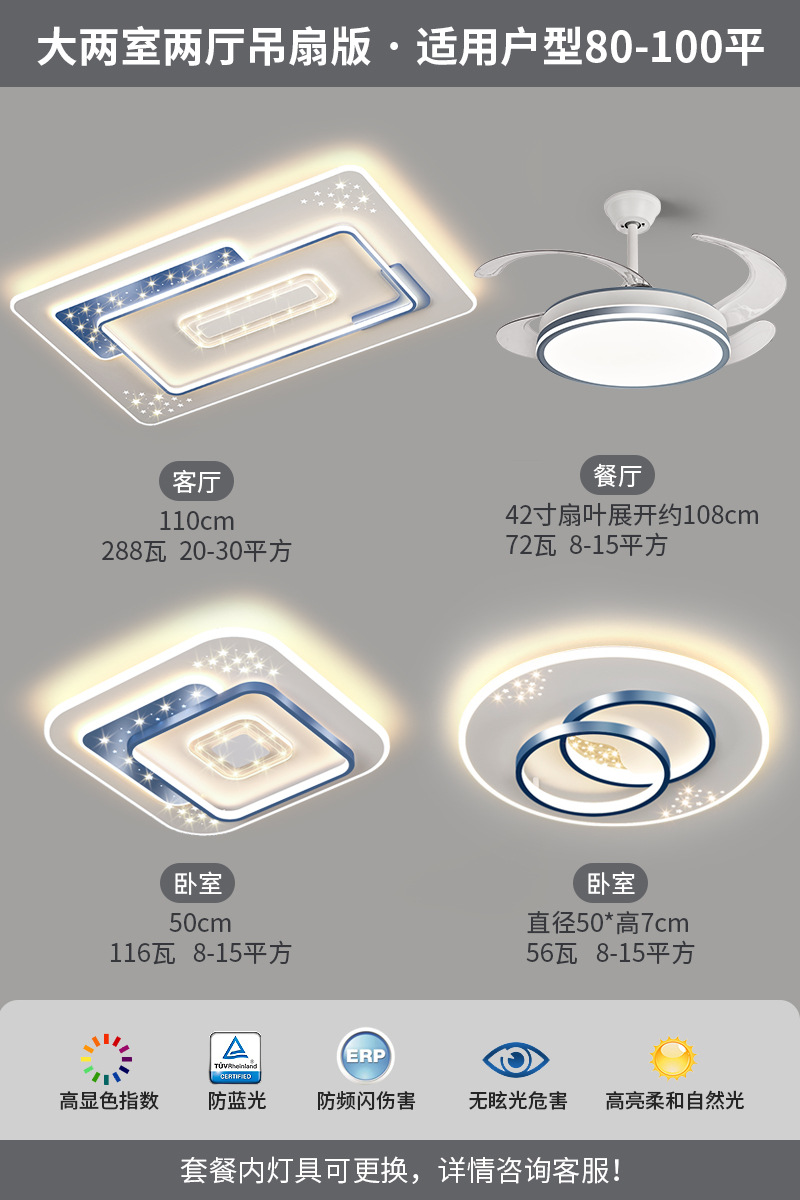 大两室两厅吊扇版 · 适用户型80-100平

客厅
110cm
288瓦 20-30平方

餐厅
42寸扇叶展开约108cm
72瓦 8-15平方

卧室
50cm
116瓦 8-15平方

卧室
直径50*高7cm
56瓦 8-15平方

高显色指数

TÜVRheinland CERTIFIED
防蓝光

ERP
防频闪伤害

无眩光危害

高亮柔和自然光

套餐内灯具可更换，详情咨询客服!