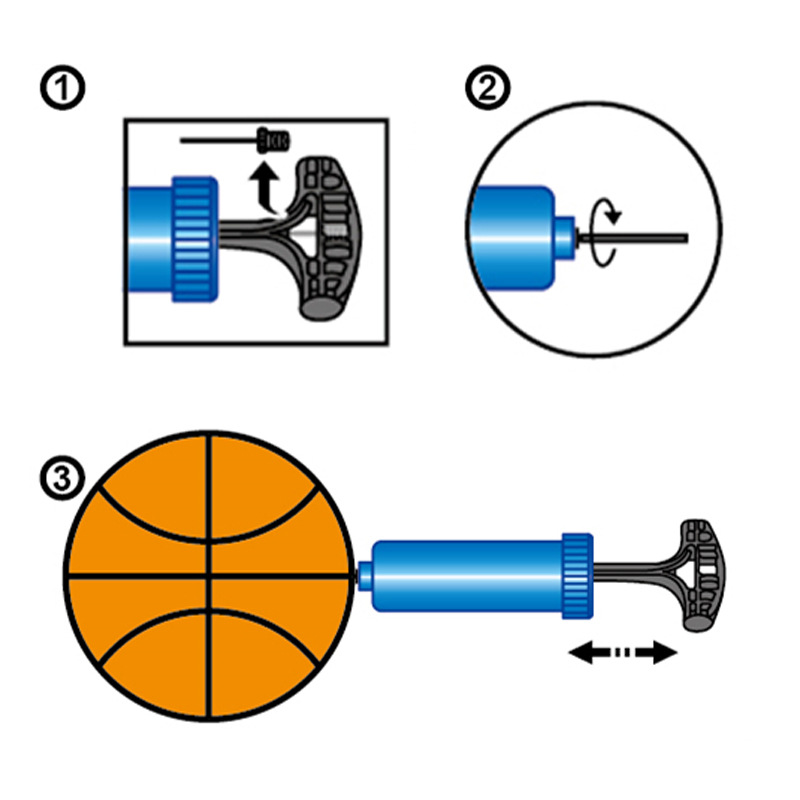 ①

②

③