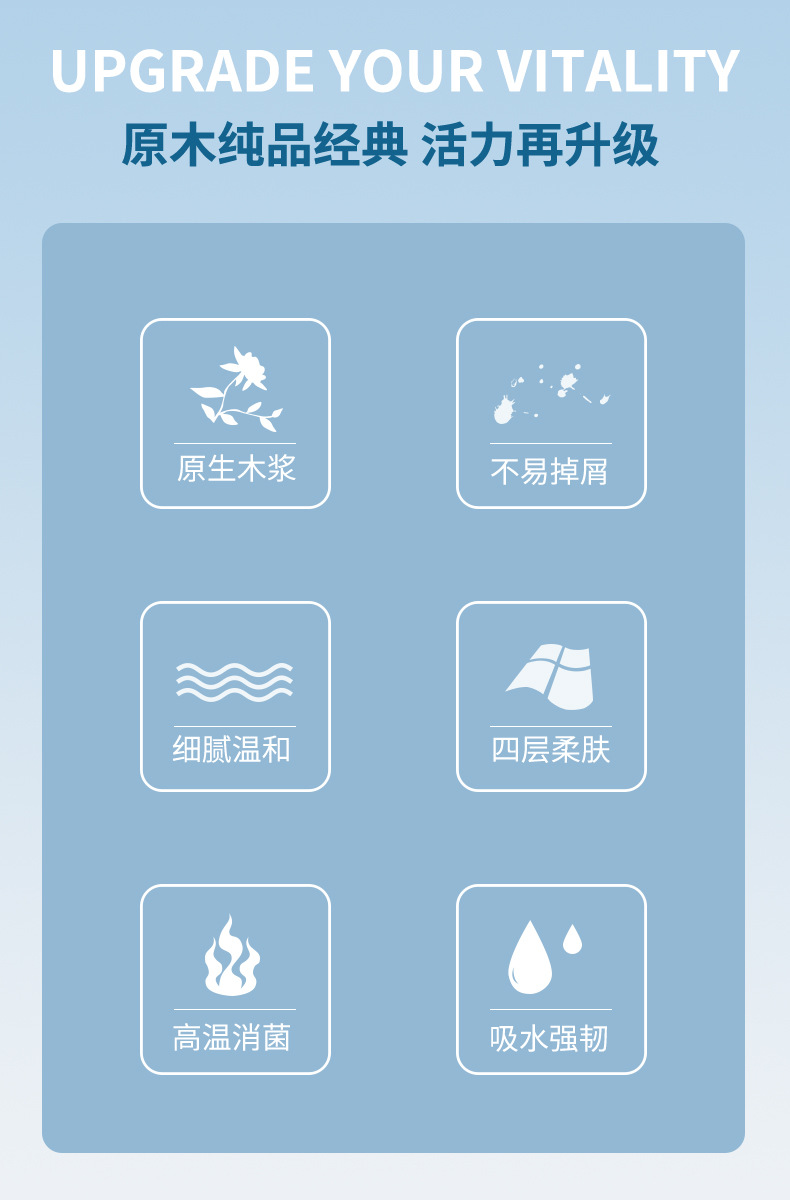 UPGRADE YOUR VITALITY
原木纯品经典 活力再升级

原生木浆

不易掉屑

细腻温和

四层柔肤

高温消菌

吸水强韧