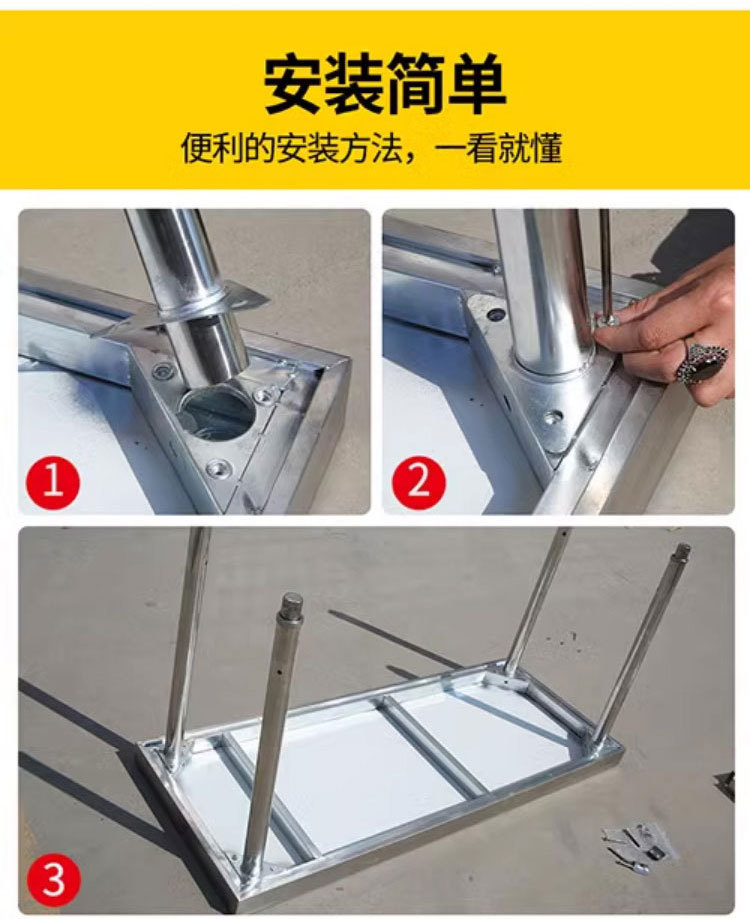 安装简单

便利的安装方法，一看就懂

1

2

3