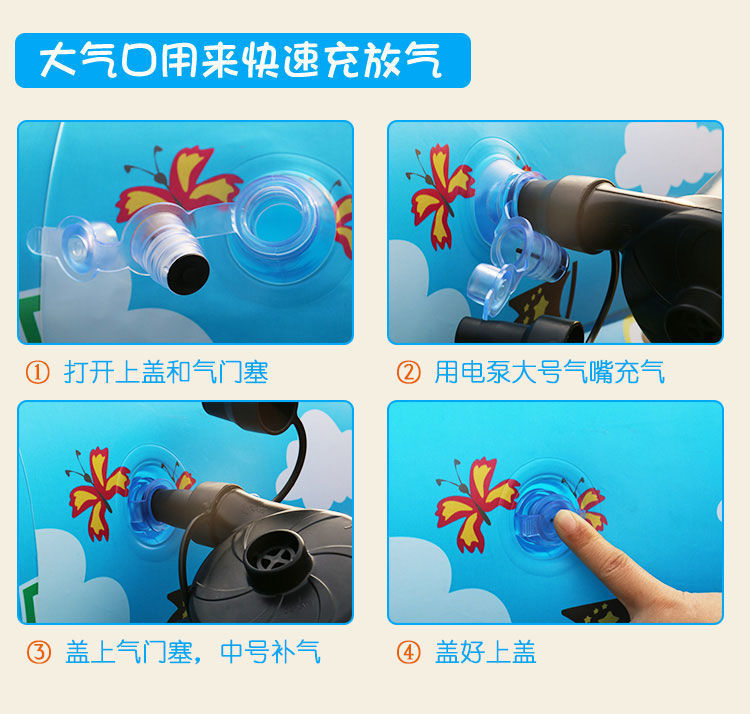 大气口用来快速充放气

① 打开上盖和气门塞

② 用电泵大号气嘴充气

③ 盖上气门塞，中号补气

④ 盖好上盖