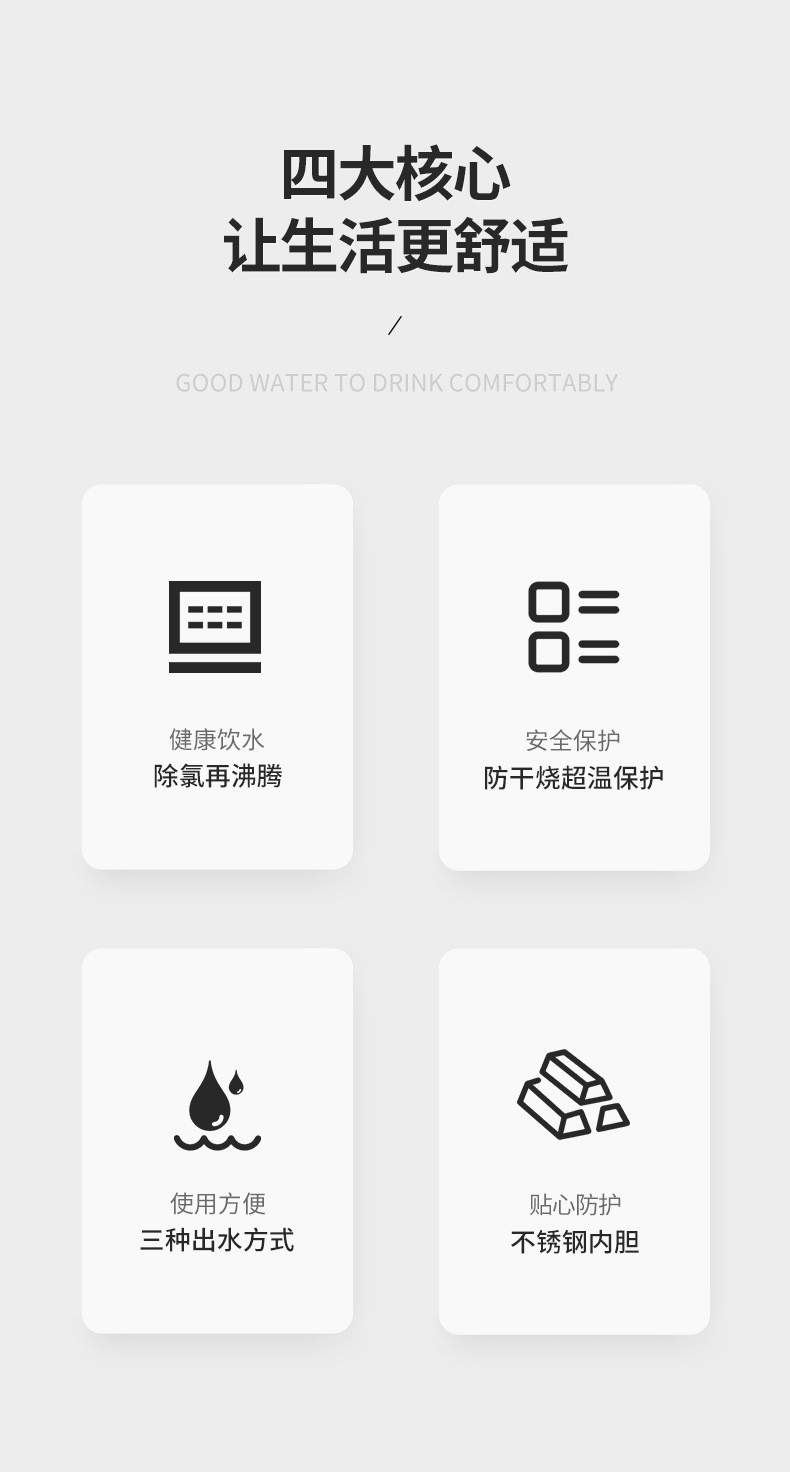 四大核心
让生活更舒适

/

GOOD WATER TO DRINK COMFORTABLY

健康饮水
除氯再沸腾

安全保护
防干烧超温保护

使用方便
三种出水方式

贴心防护
不锈钢内胆