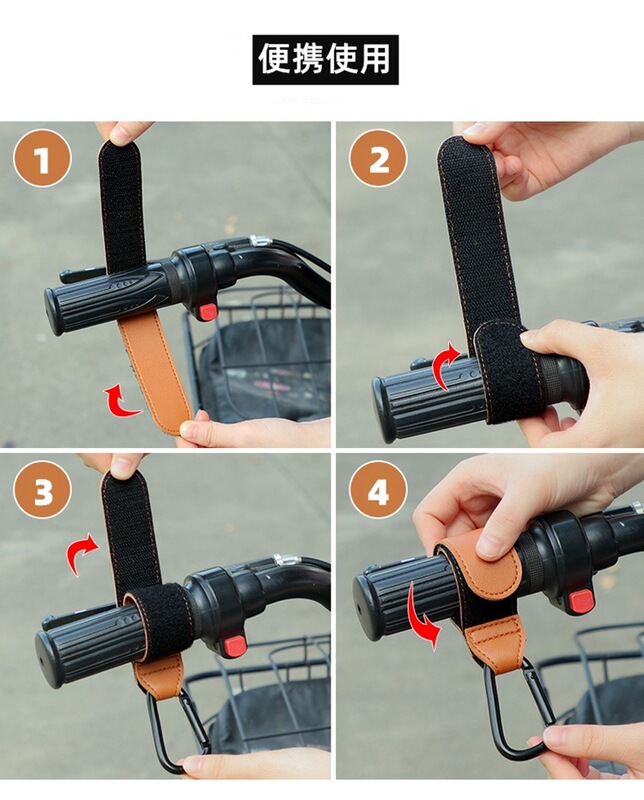 便携使用

1

2

3

4