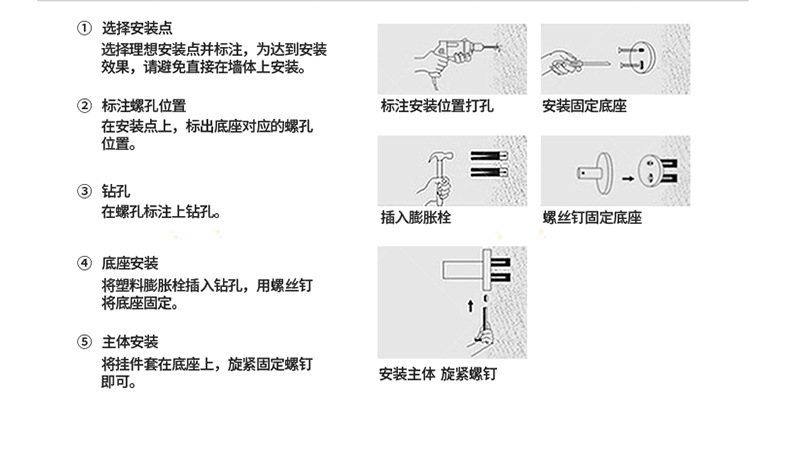 ① 选择安装点
选择理想安装点并标注，为达到安装效果，请避免直接在墙体上安装。

② 标注螺孔位置
在安装点上，标出底座对应的螺孔位置。

③ 钻孔
在螺孔标注上钻孔。

④ 底座安装
将塑料膨胀栓插入钻孔，用螺丝钉将底座固定。

⑤ 主体安装
将挂件套在底座上，旋紧固定螺钉即可。

标注安装位置打孔

安装固定底座

插入膨胀栓

螺丝钉固定底座

安装主体 旋紧螺钉