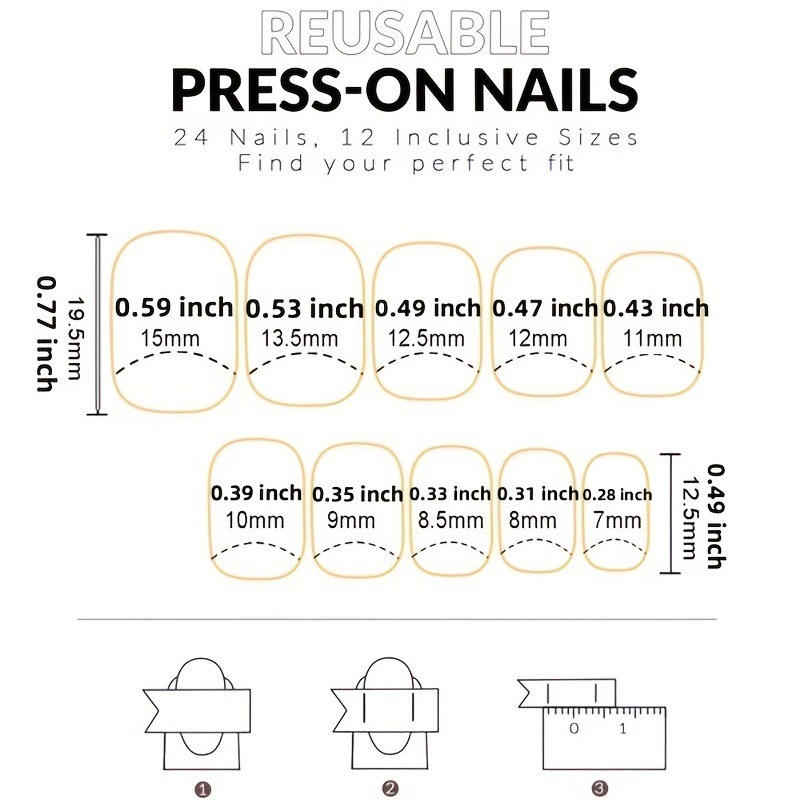 REUSABLE
PRESS-ON NAILS
24 Nails, 12 Inclusive Sizes
Find your perfect fit

0.77 inch
19.5mm

0.59 inch
15mm

0.53 inch
13.5mm

0.49 inch
12.5mm

0.47 inch
12mm

0.43 inch
11mm

0.39 inch
10mm

0.35 inch
9mm

0.33 inch
8.5mm

0.31 inch
8mm

0.28 inch
7mm

0.49 inch
12.5mm

0 1

❶ ❷ ❸