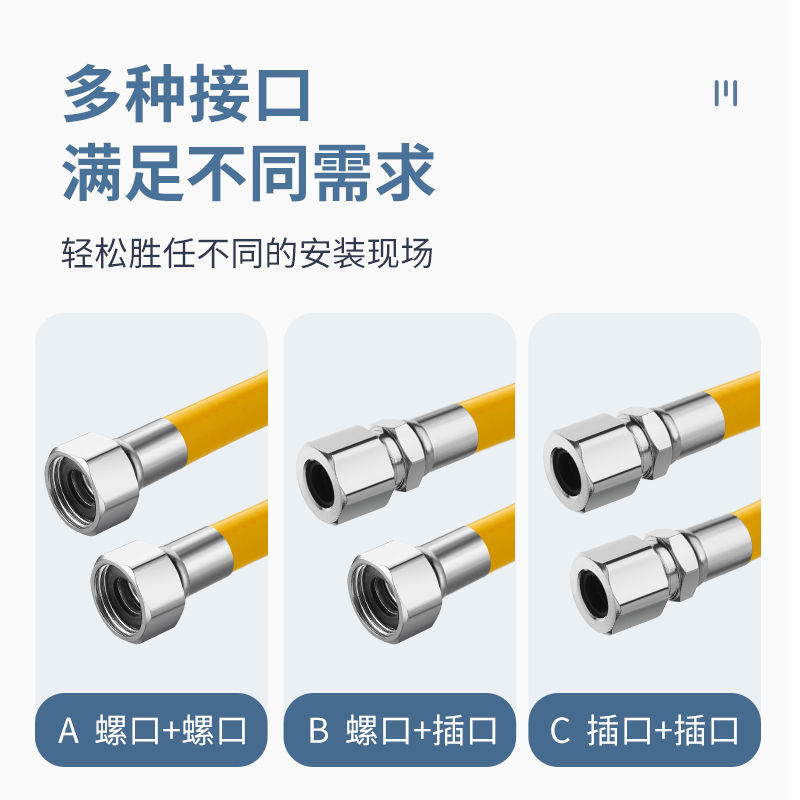 多种接口
满足不同需求

轻松胜任不同的安装现场

A 螺口+螺口

B 螺口+插口

C 插口+插口