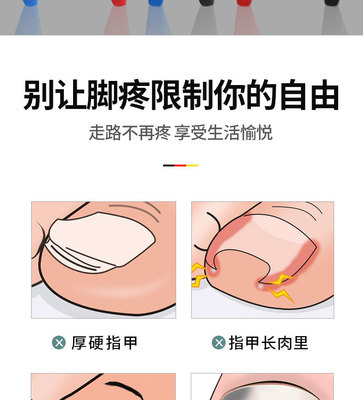 别让脚疼限制你的自由

走路不再疼 享受生活愉悦

厚硬指甲

指甲长肉里