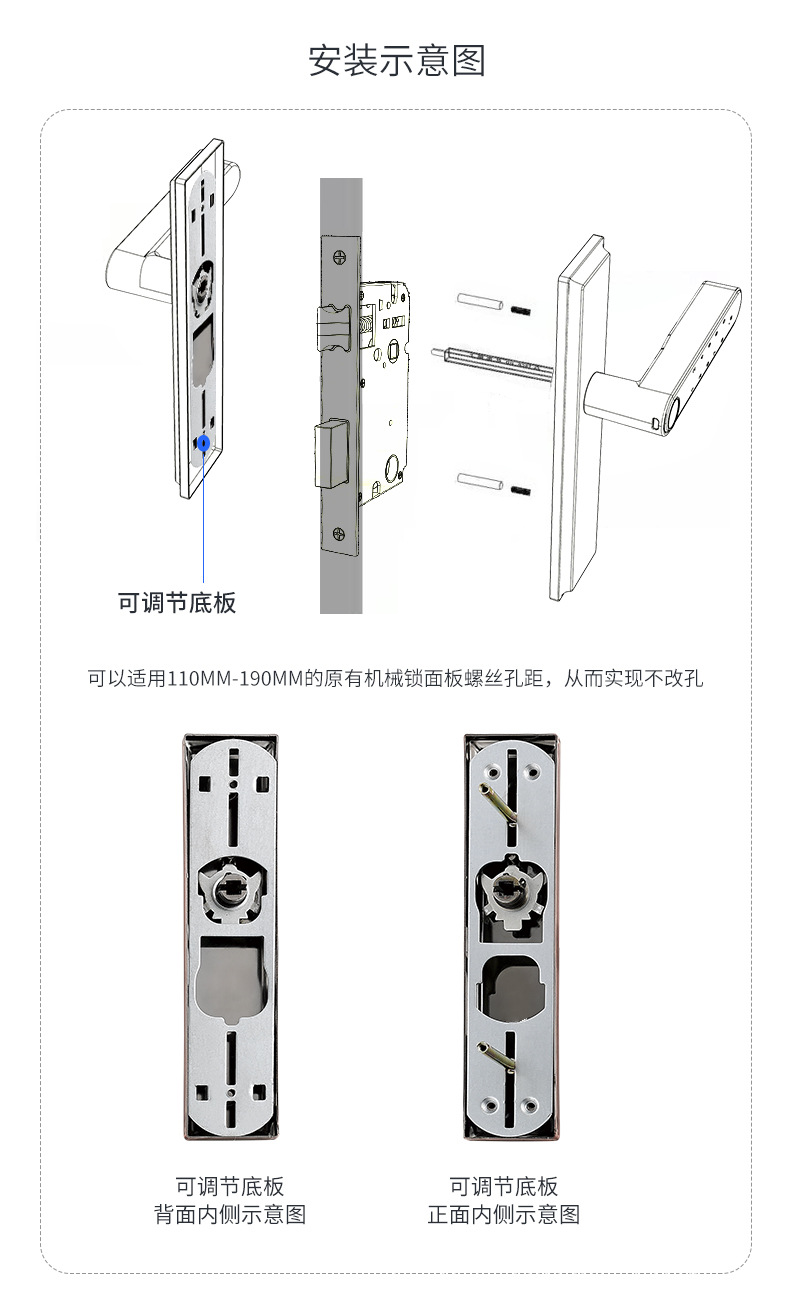 安装示意图

可调节底板

可以适用110MM-190MM的原有机械锁面板螺丝孔距，从而实现不改孔

可调节底板
背面内侧示意图

可调节底板
正面内侧示意图