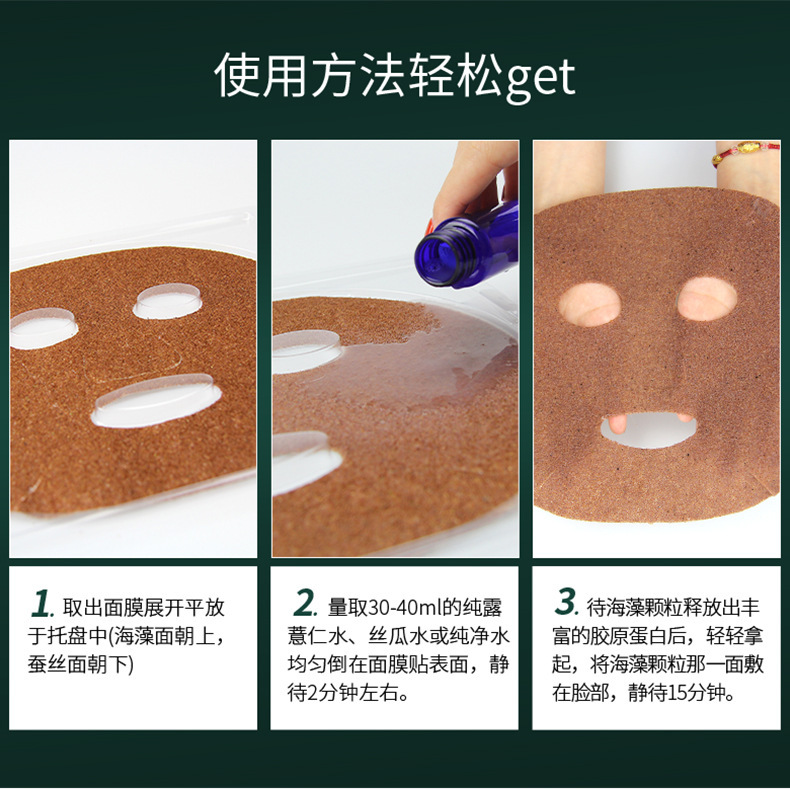 使用方法轻松get

1. 取出面膜展开平放于托盘中(海藻面朝上，蚕丝面朝下)

2. 量取30-40ml的纯露薏仁水、丝瓜水或纯净水均匀倒在面膜贴表面，静待2分钟左右。

3. 待海藻颗粒释放出丰富的胶原蛋白后，轻轻拿起，将海藻颗粒那一面敷在脸部，静待15分钟。