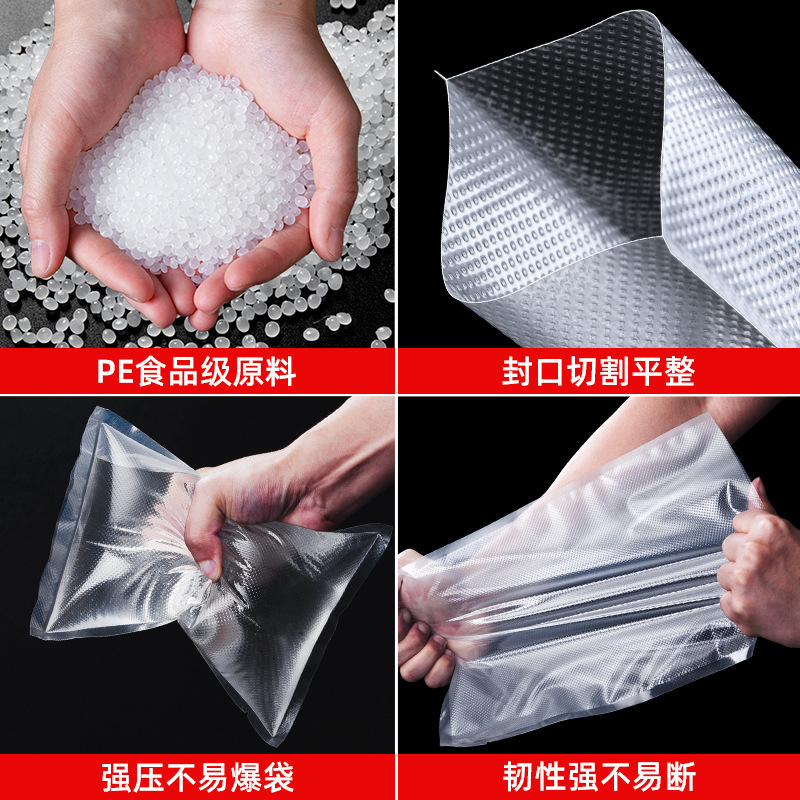 PE食品级原料

封口切割平整

强压不易爆袋

韧性强不易断