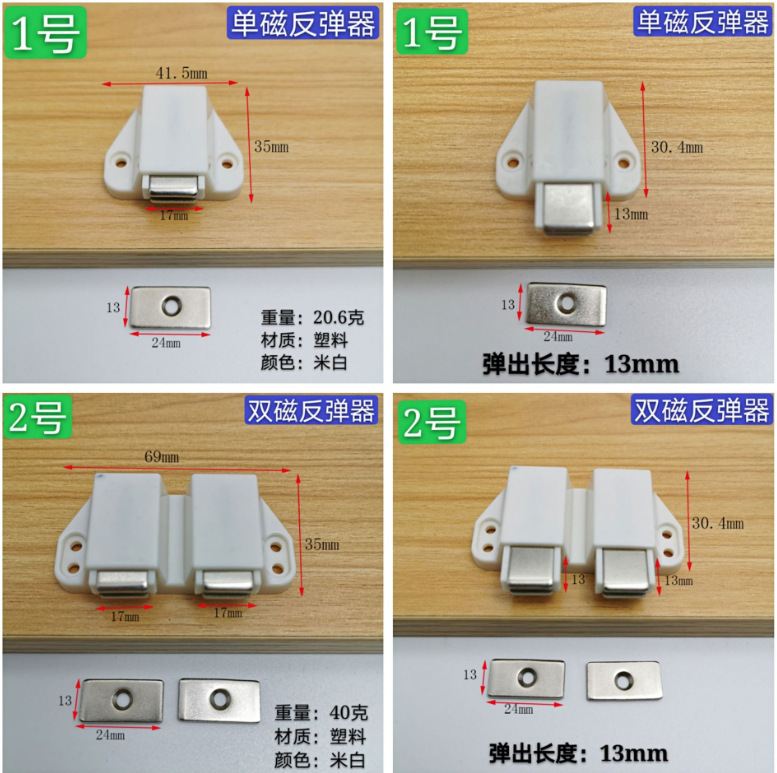 1号

单磁反弹器

41.5mm

35mm

17mm

13

24mm

重量：20.6克
材质：塑料
颜色：米白

1号

单磁反弹器

30.4mm

13mm

13

24mm

弹出长度：13mm

2号

双磁反弹器

69mm

35mm

17mm

17mm

13

24mm

重量：40克
材质：塑料
颜色：米白

2号

双磁反弹器

30.4mm

13

13mm

13

24mm

弹出长度：13mm