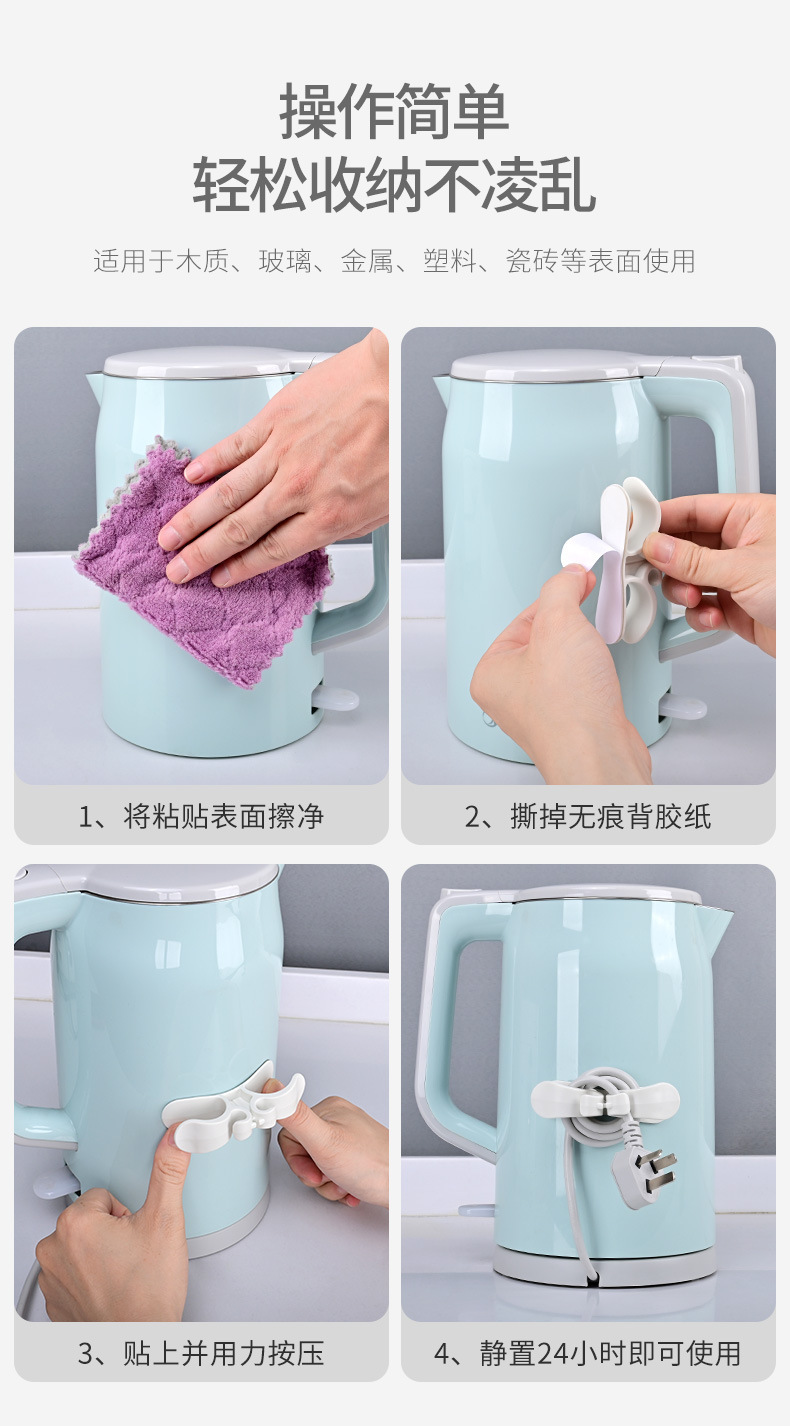 操作简单
轻松收纳不凌乱

适用于木质、玻璃、金属、塑料、瓷砖等表面使用

1、将粘贴表面擦净

2、撕掉无痕背胶纸

3、贴上并用力按压

4、静置24小时即可使用