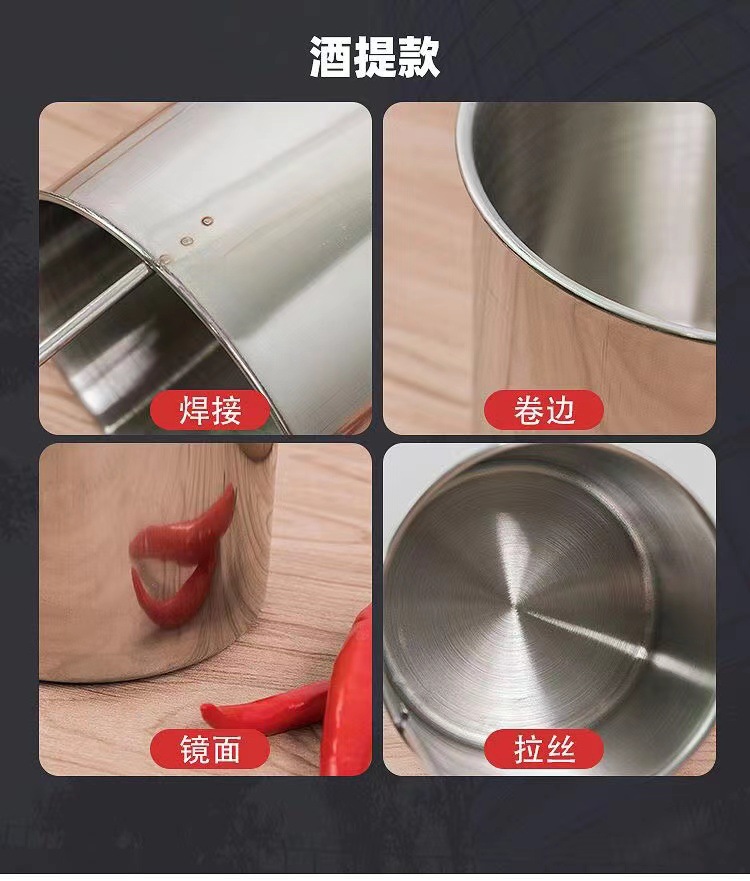 酒提款

焊接

卷边

镜面

拉丝