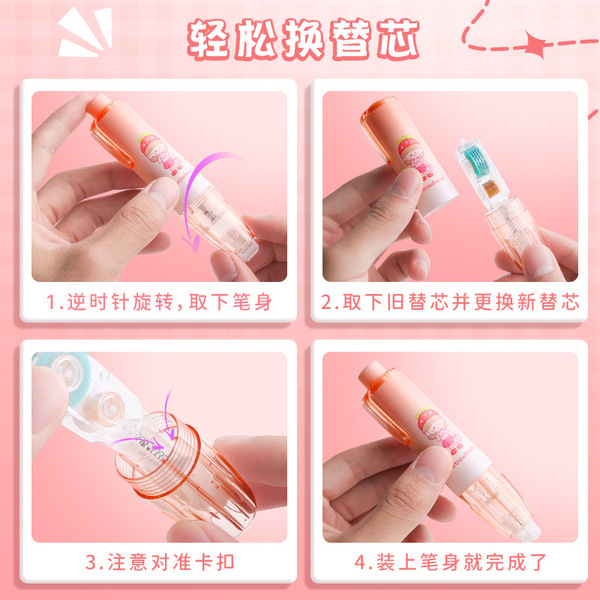 轻松换替芯

strawberry

1.逆时针旋转，取下笔身

strawberry

2.取下旧替芯并更换新替芯

3.注意对准卡扣

strawberry

4.装上笔身就完成了