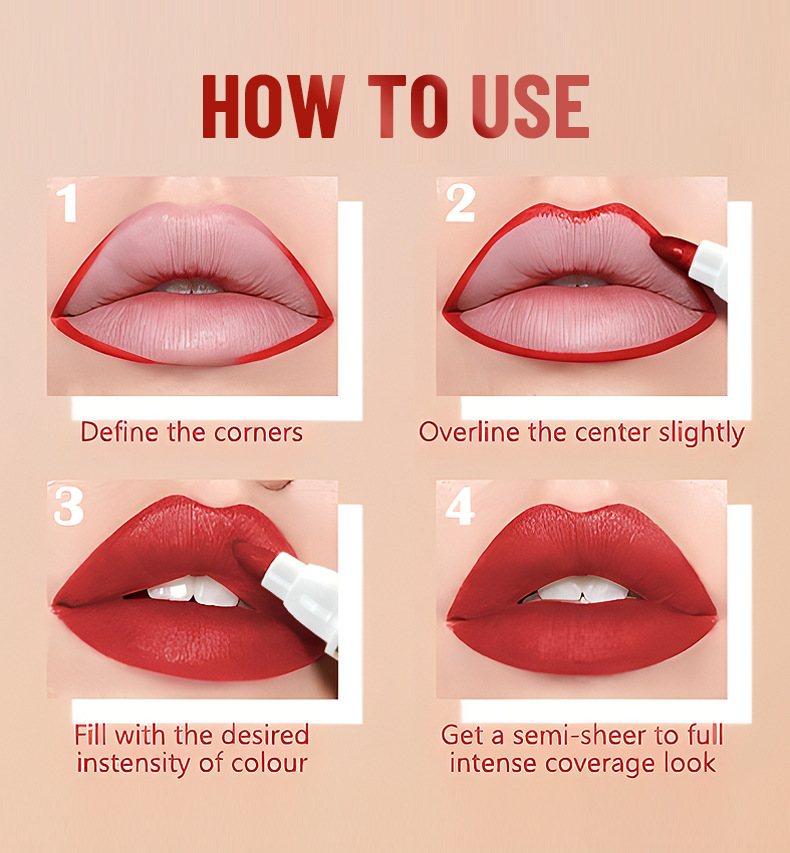 HOW TO USE

1

Define the corners

2

Overline the center slightly

3

Fill with the desired instensity of colour

4

Get a semi-sheer to full intense coverage look