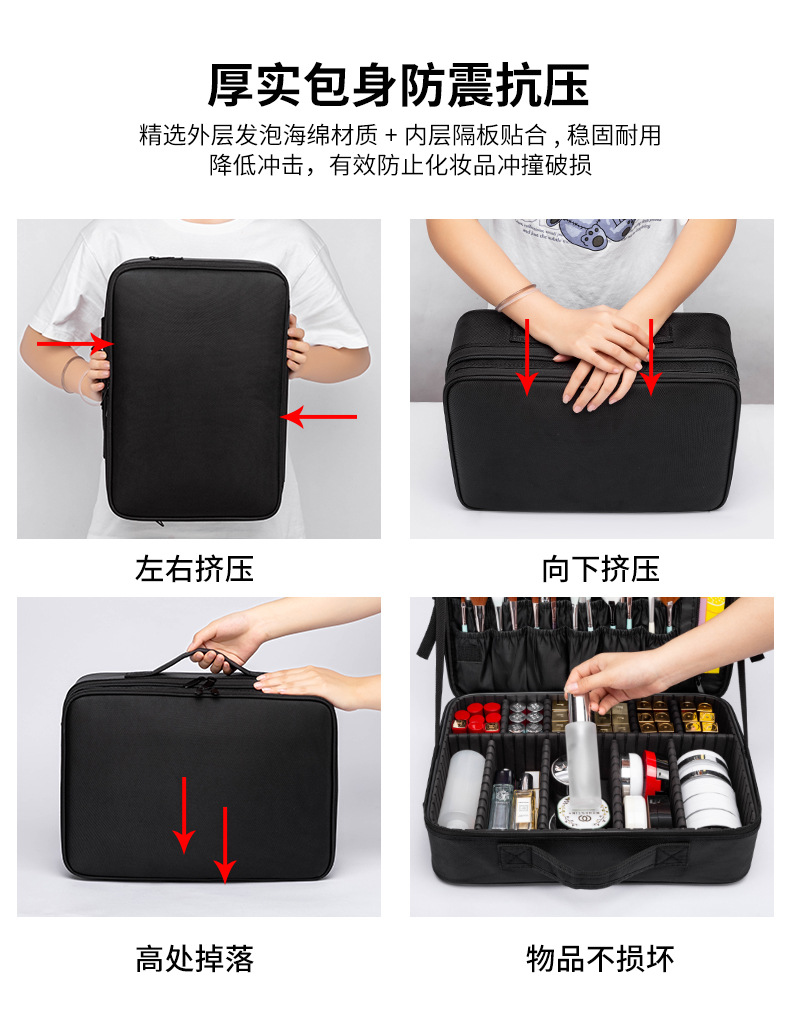 厚实包身防震抗压

精选外层发泡海绵材质 + 内层隔板贴合，稳固耐用
降低冲击，有效防止化妆品冲撞破损

左右挤压

向下挤压

高处掉落

物品不损坏