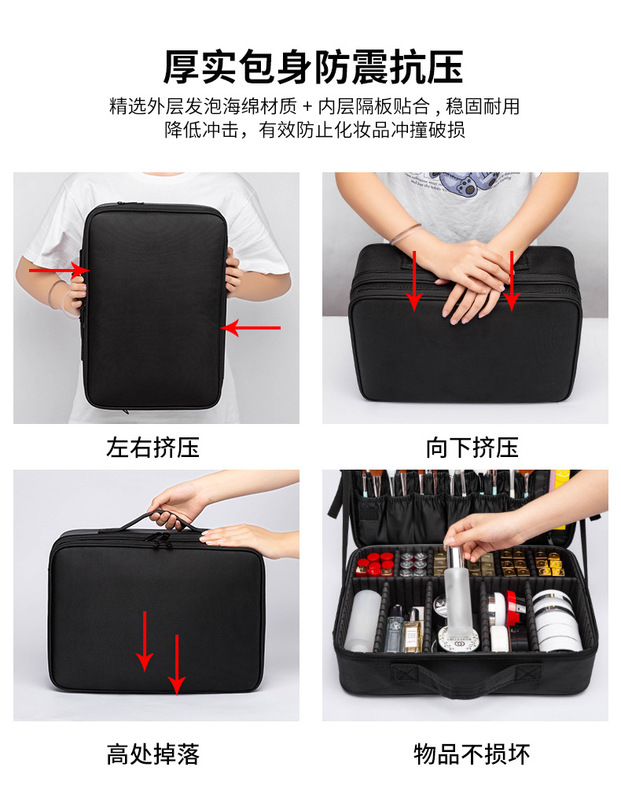 厚实包身防震抗压

精选外层发泡海绵材质 + 内层隔板贴合，稳固耐用
降低冲击，有效防止化妆品冲撞破损

左右挤压

向下挤压

高处掉落

物品不损坏