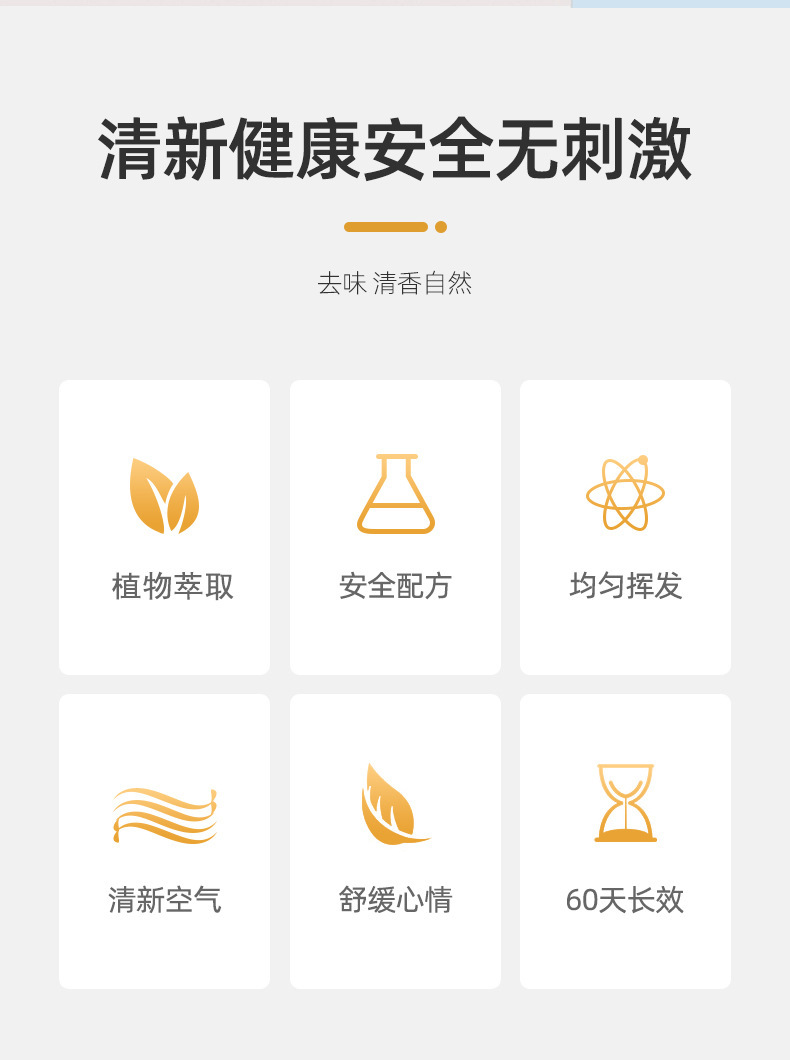 清新健康安全无刺激

去味 清香自然

植物萃取

安全配方

均匀挥发

清新空气

舒缓心情

60天长效