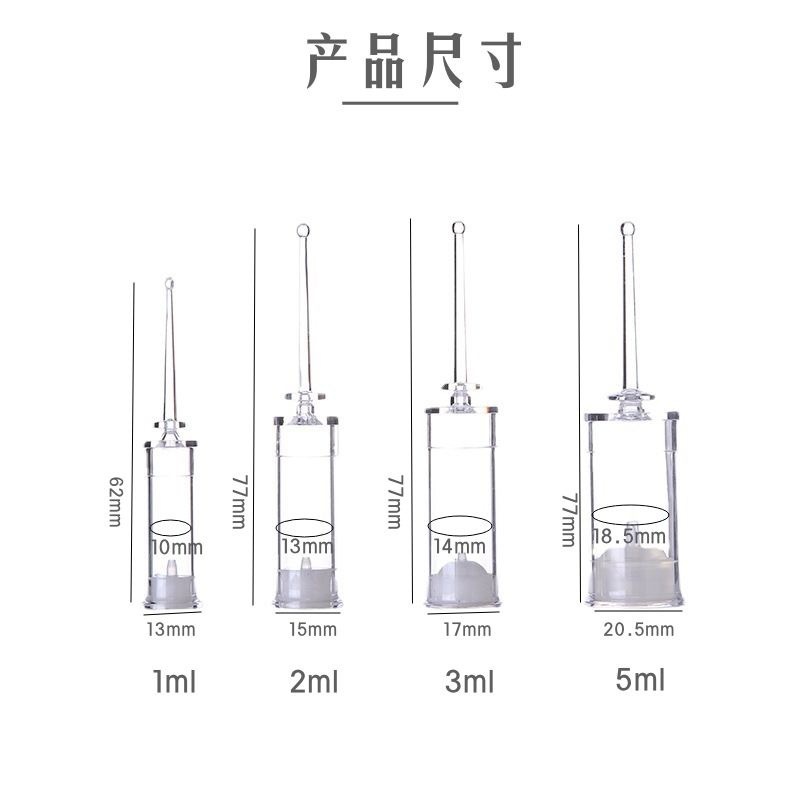 产品尺寸

62mm
10mm
13mm
1ml

77mm
13mm
15mm
2ml

77mm
14mm
17mm
3ml

77mm
18.5mm
20.5mm
5ml