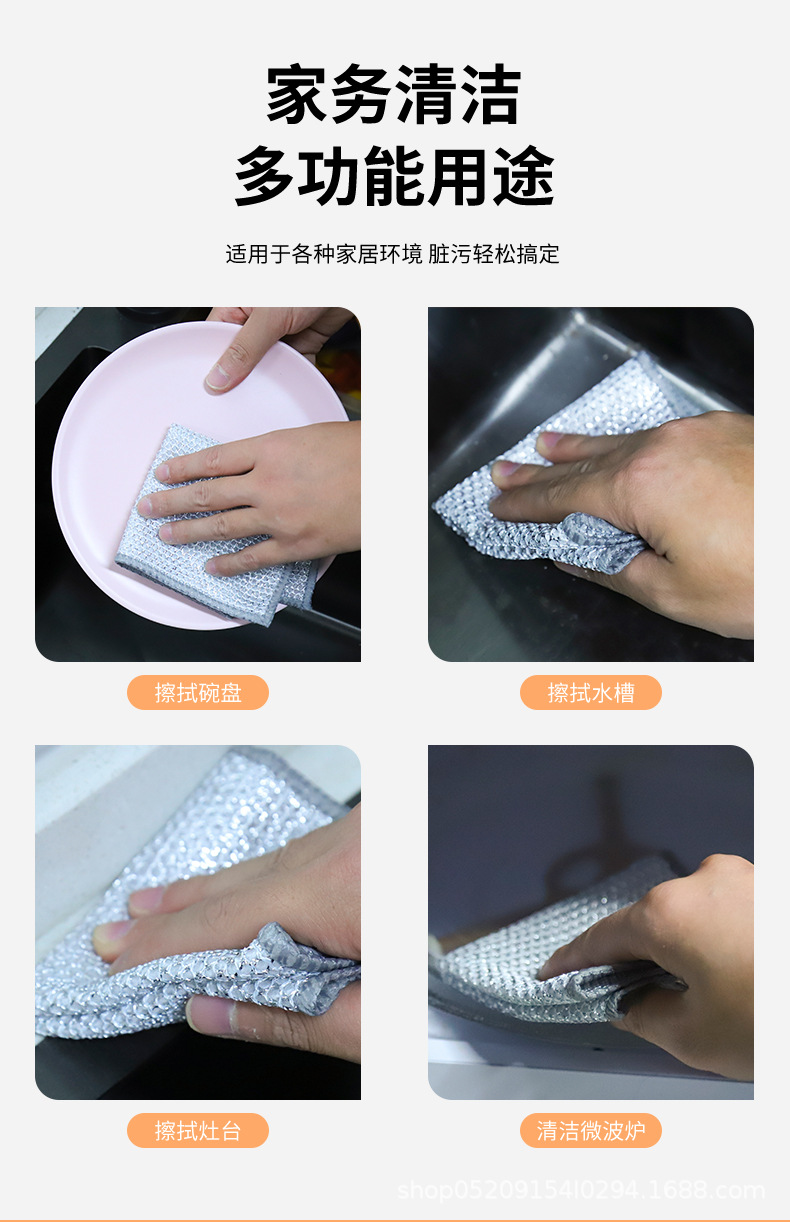 家务清洁
多功能用途

适用于各种家居环境 脏污轻松搞定

擦拭碗盘

擦拭水槽

擦拭灶台

清洁微波炉

shop0520915410294.1688.com