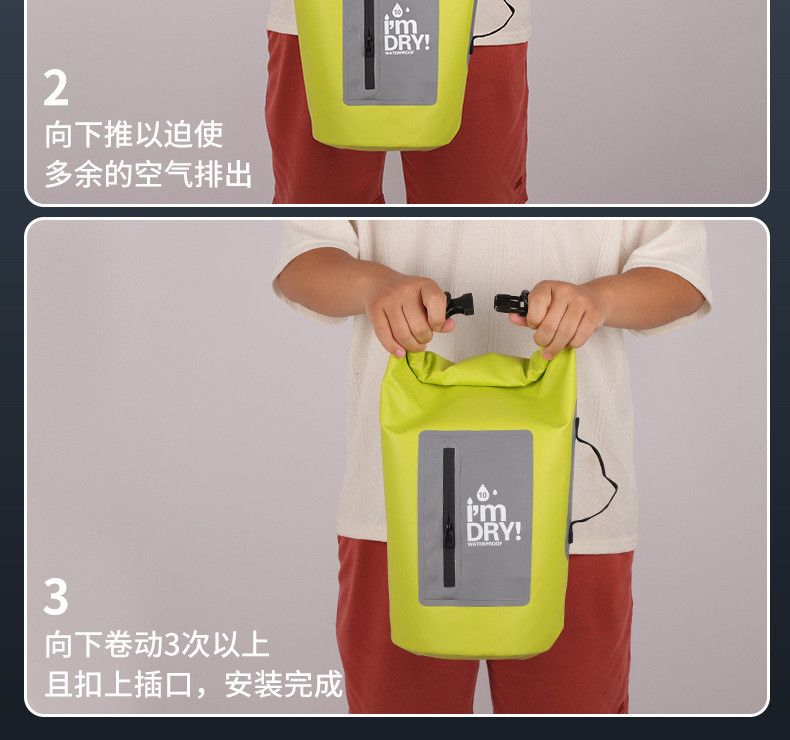 10
i'm
DRY!
WATERPROOF

2
向下推以迫使
多余的空气排出

10
i'm
DRY!
WATERPROOF

3
向下卷动3次以上
且扣上插口，安装完成