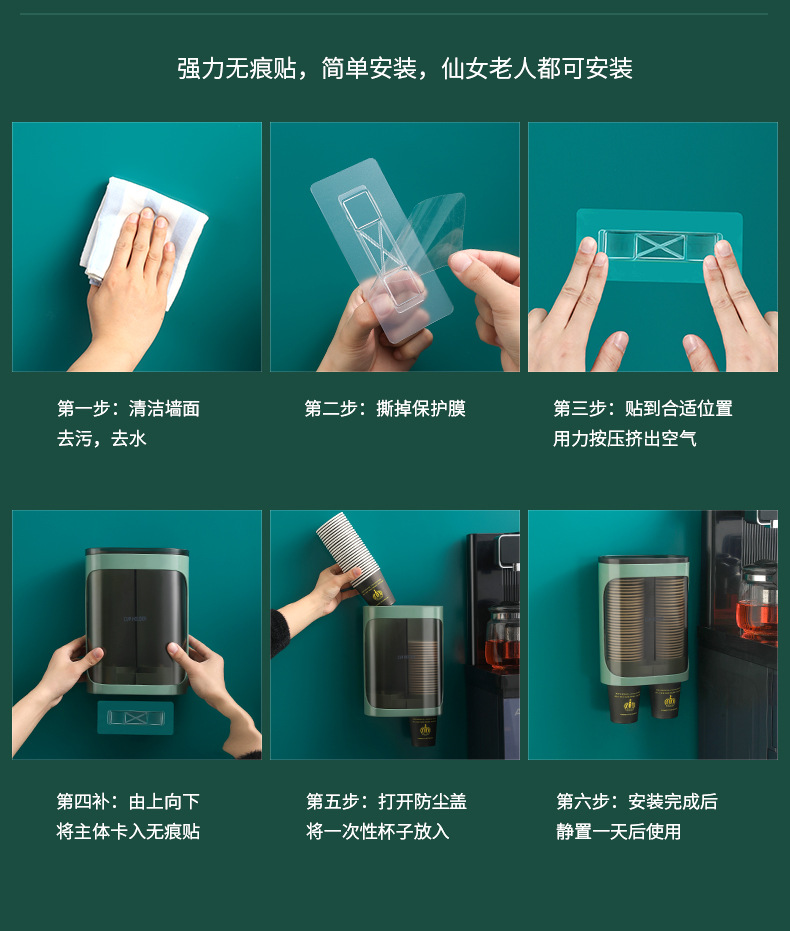 强力无痕贴，简单安装，仙女老人都可安装

第一步：清洁墙面
去污，去水

第二步：撕掉保护膜

第三步：贴到合适位置
用力按压挤出空气

第四补：由上向下
将主体卡入无痕贴

第五步：打开防尘盖
将一次性杯子放入

第六步：安装完成后
静置一天后使用