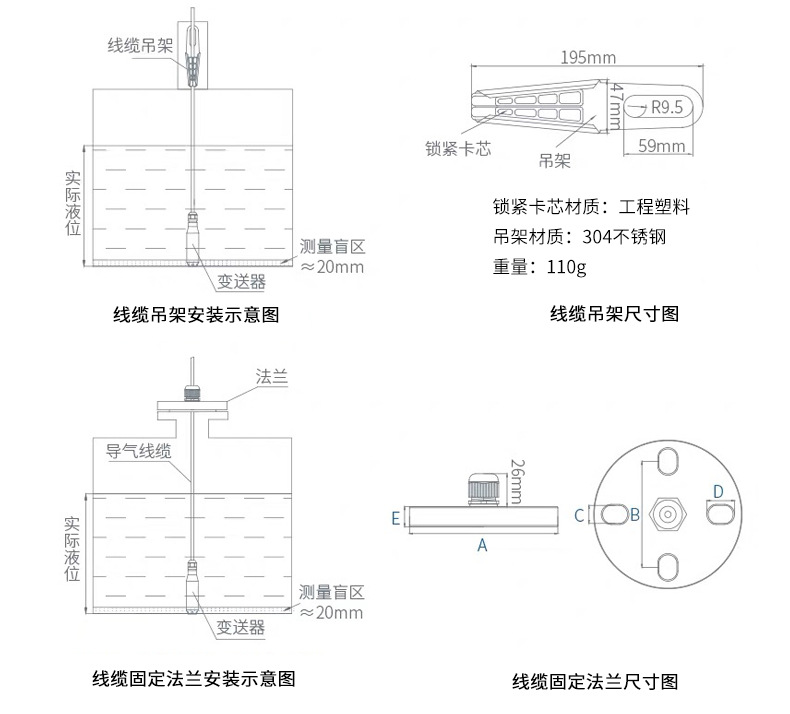 线缆吊架

实际液位

测量盲区
≈20mm

变送器

线缆吊架安装示意图

195mm

47mm

R9.5

59mm

锁紧卡芯

吊架

锁紧卡芯材质：工程塑料
吊架材质：304不锈钢
重量：110g

线缆吊架尺寸图

法兰

导气线缆

实际液位

测量盲区
≈20mm

变送器

线缆固定法兰安装示意图

26mm

E

A

C

B

D

线缆固定法兰尺寸图