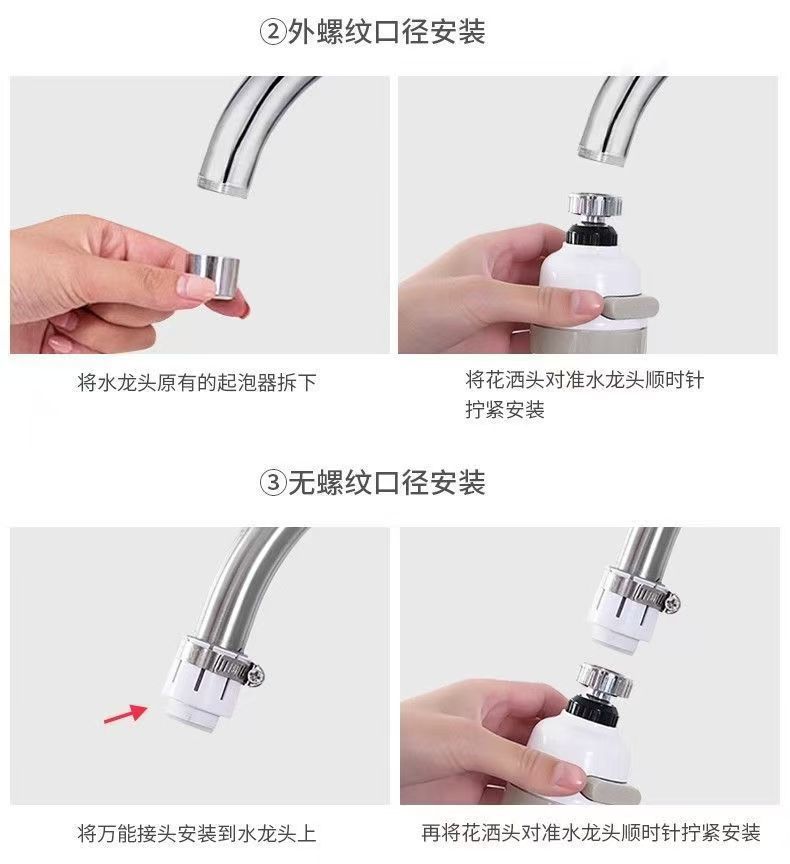 ②外螺纹口径安装

将水龙头原有的起泡器拆下

将花洒头对准水龙头顺时针拧紧安装

③无螺纹口径安装

将万能接头安装到水龙头上

再将花洒头对准水龙头顺时针拧紧安装