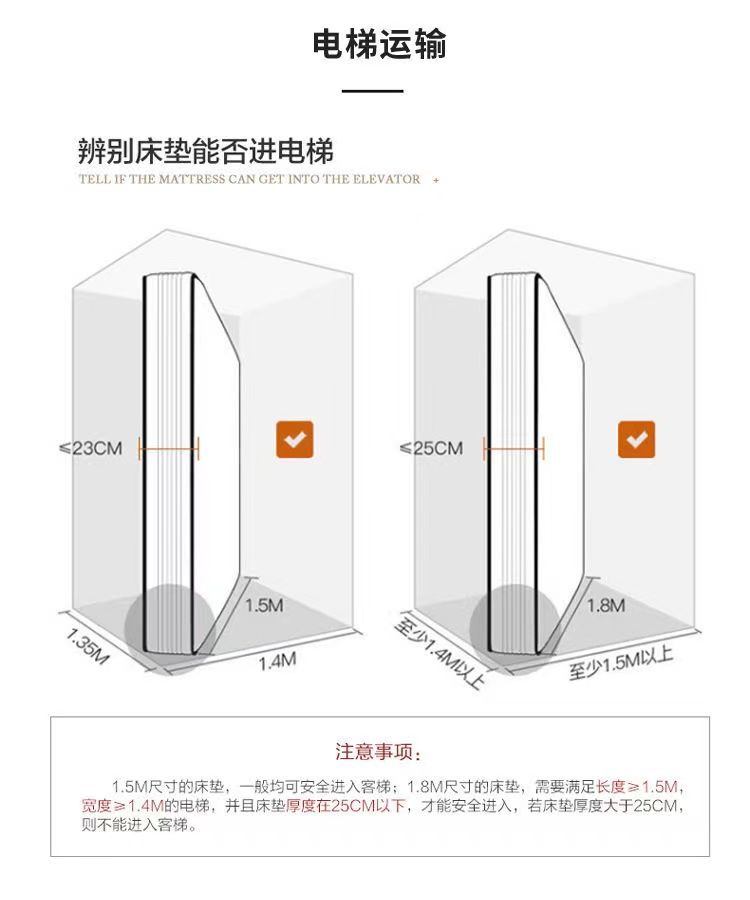 电梯运输

辨别床垫能否进电梯

TELL IF THE MATTRESS CAN GET INTO THE ELEVATOR +

≤23CM

1.5M

1.35M

1.4M

≤25CM

1.8M

至少1.4M以上

至少1.5M以上

注意事项：

1.5M尺寸的床垫，一般均可安全进入客梯；1.8M尺寸的床垫，需要满足长度≥1.5M，宽度≥1.4M的电梯，并且床垫厚度在25CM以下，才能安全进入，若床垫厚度大于25CM，则不能进入客梯。