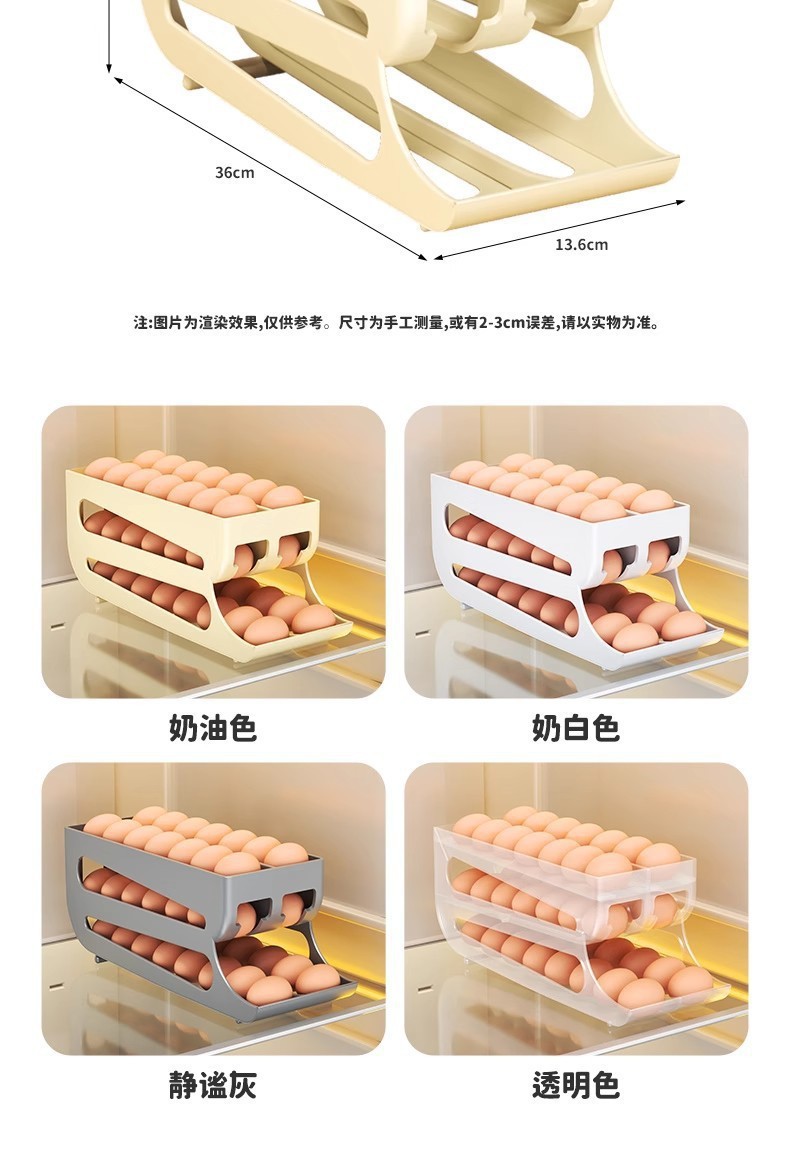 36cm

13.6cm

注:图片为渲染效果,仅供参考。尺寸为手工测量,或有2-3cm误差,请以实物为准。

奶油色

奶白色

静谧灰

透明色