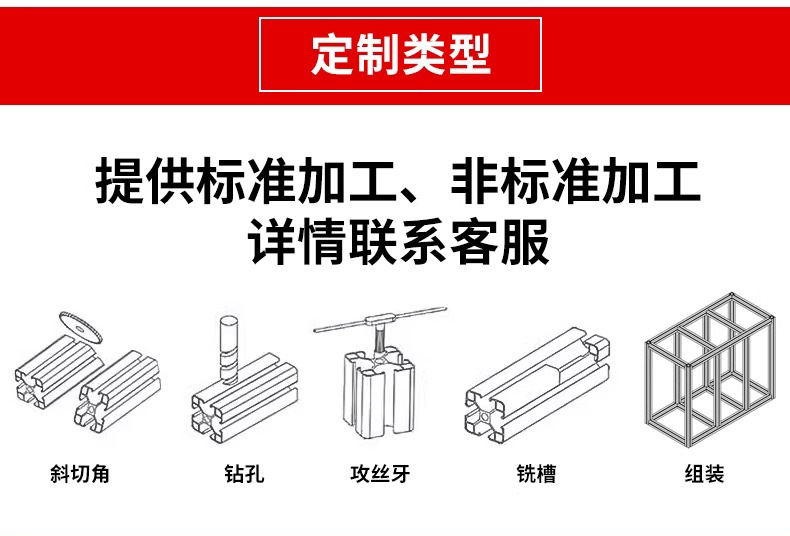 定制类型

提供标准加工、非标准加工
详情联系客服

斜切角

钻孔

攻丝牙

铣槽

组装