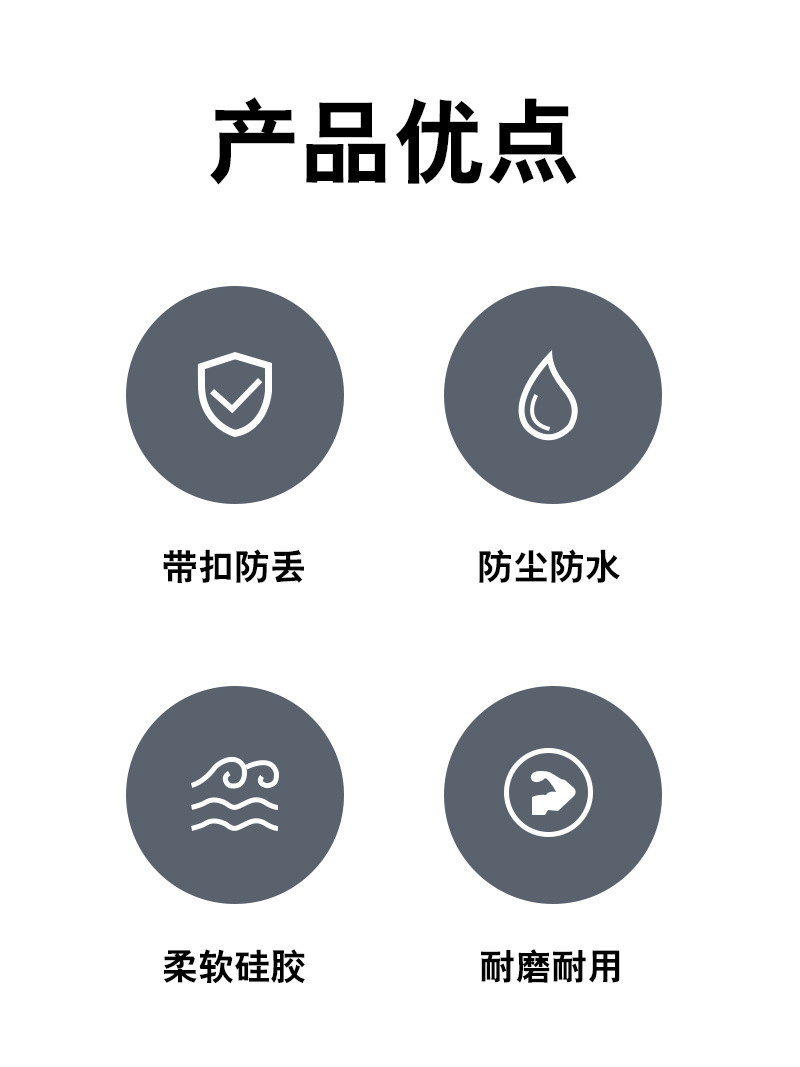 产品优点

带扣防丢

防尘防水

柔软硅胶

耐磨耐用