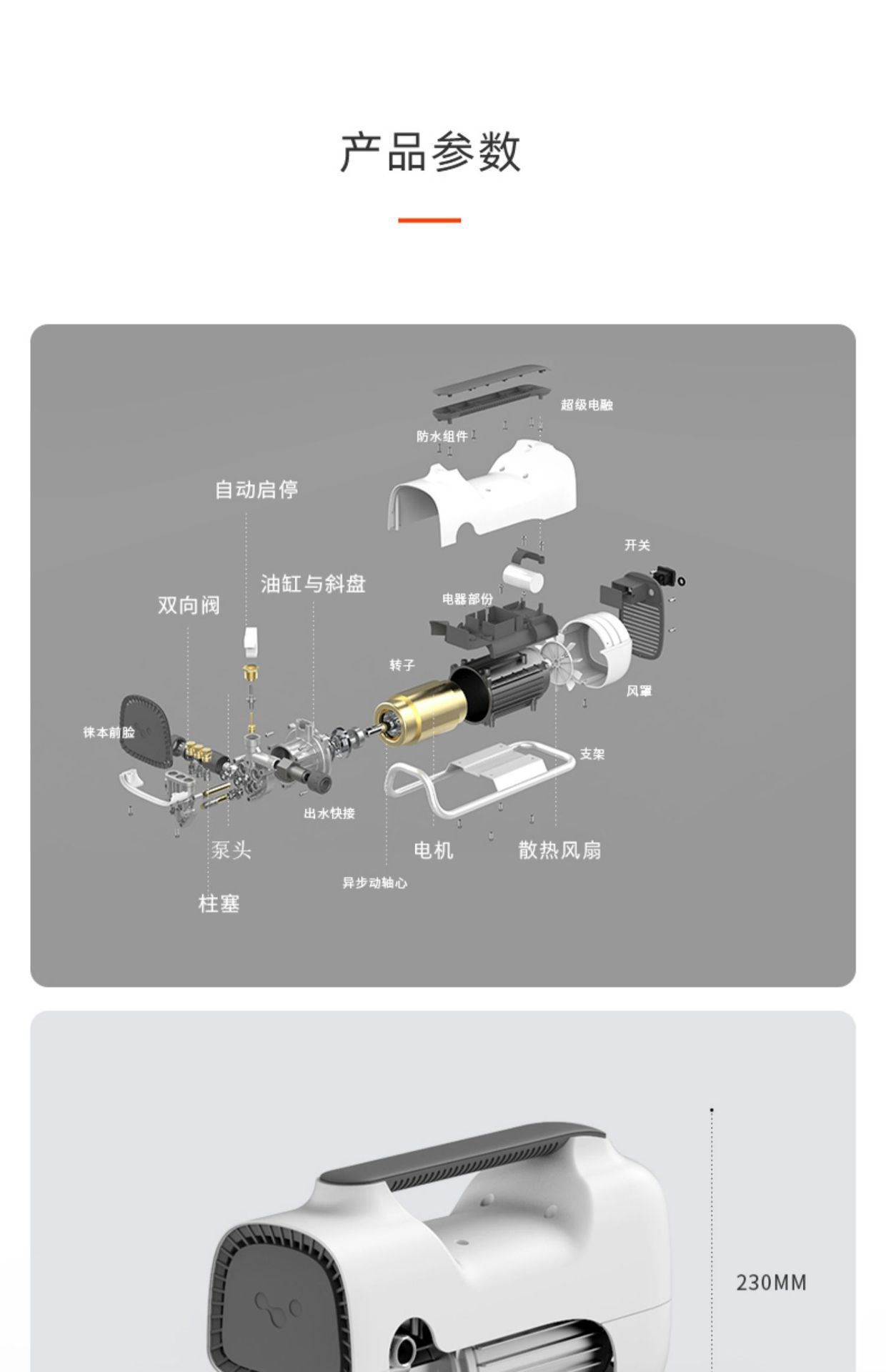 产品参数

超级电融
防水组件
自动启停
开关
油缸与斜盘
双向阀
电器部份
转子
风罩
徕本前脸
支架
出水快接
泵头
电机
散热风扇
异步动轴心
柱塞

230MM