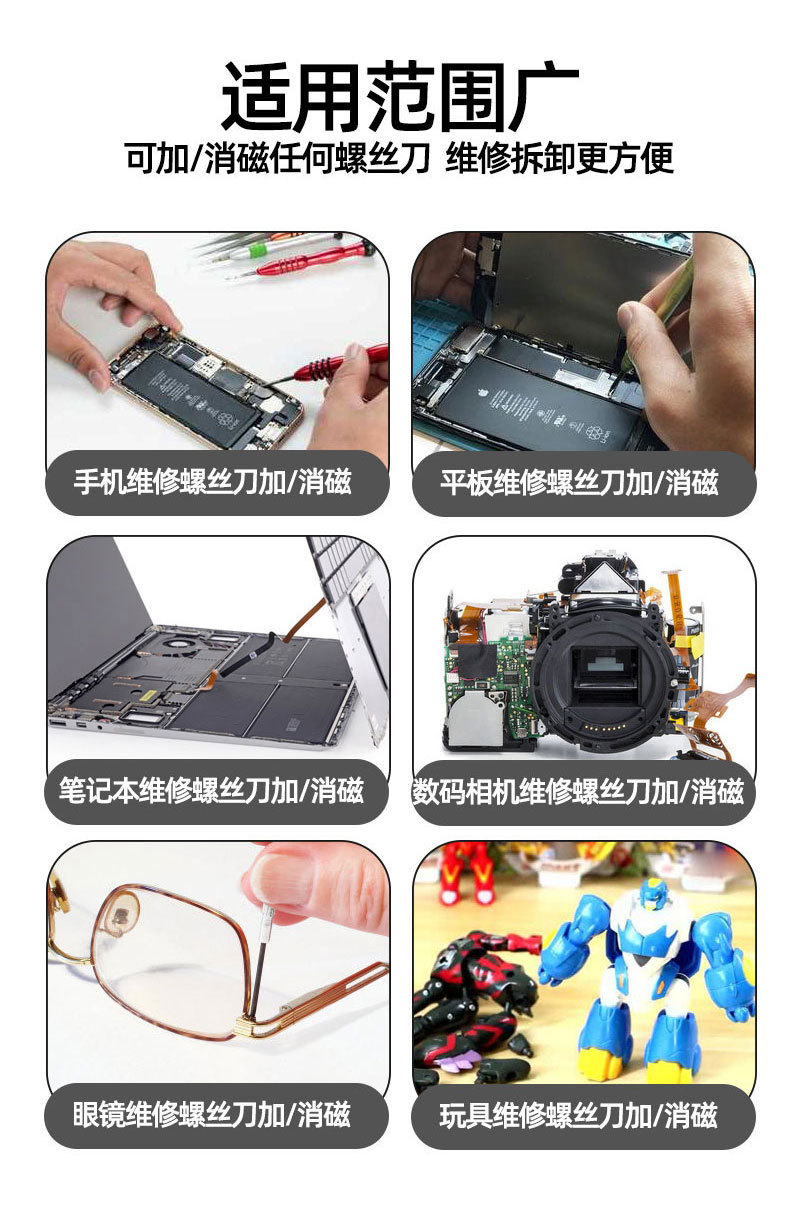 适用范围广
可加/消磁任何螺丝刀 维修拆卸更方便

手机维修螺丝刀加/消磁

平板维修螺丝刀加/消磁

笔记本维修螺丝刀加/消磁

数码相机维修螺丝刀加/消磁

眼镜维修螺丝刀加/消磁

玩具维修螺丝刀加/消磁