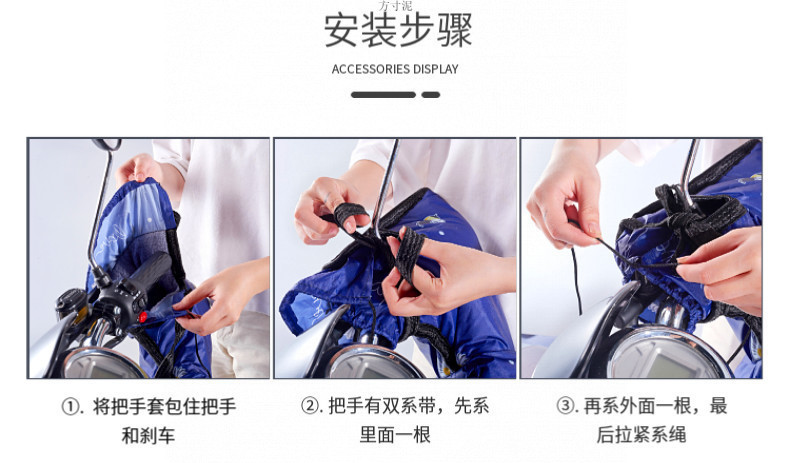 方寸泥

安装步骤

ACCESSORIES DISPLAY

①. 将把手套包住把手和刹车

②. 把手有双系带，先系里面一根

③. 再系外面一根，最后拉紧系绳