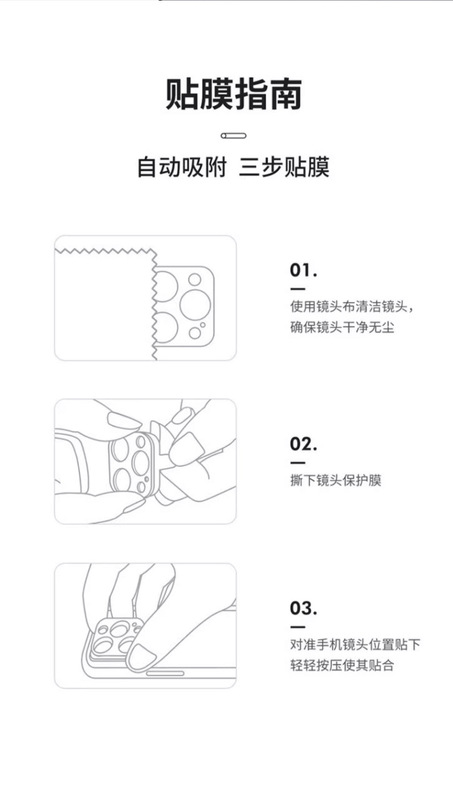 贴膜指南

自动吸附 三步贴膜

01.

使用镜头布清洁镜头，确保镜头干净无尘

02.

撕下镜头保护膜

03.

对准手机镜头位置贴下轻轻按压使其贴合