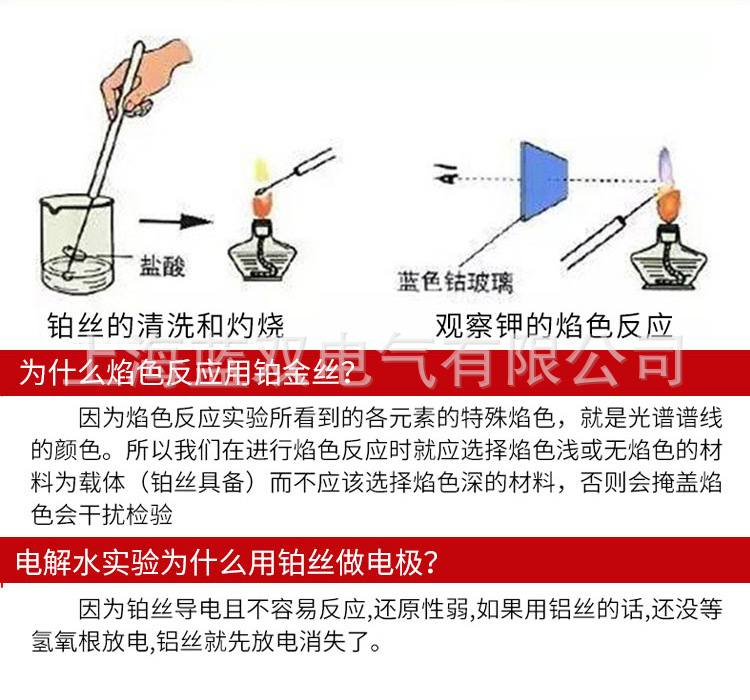 盐酸

蓝色钴玻璃

铂丝的清洗和灼烧

观察钾的焰色反应

上海蓝双电气有限公司

为什么焰色反应用铂金丝?

因为焰色反应实验所看到的各元素的特殊焰色，就是光谱谱线的颜色。所以我们在进行焰色反应时就应选择焰色浅或无焰色的材料为载体（铂丝具备）而不应该选择焰色深的材料，否则会掩盖焰色会干扰检验

电解水实验为什么用铂丝做电极?

因为铂丝导电且不容易反应,还原性弱,如果用铝丝的话,还没等氢氧根放电,铝丝就先放电消失了。