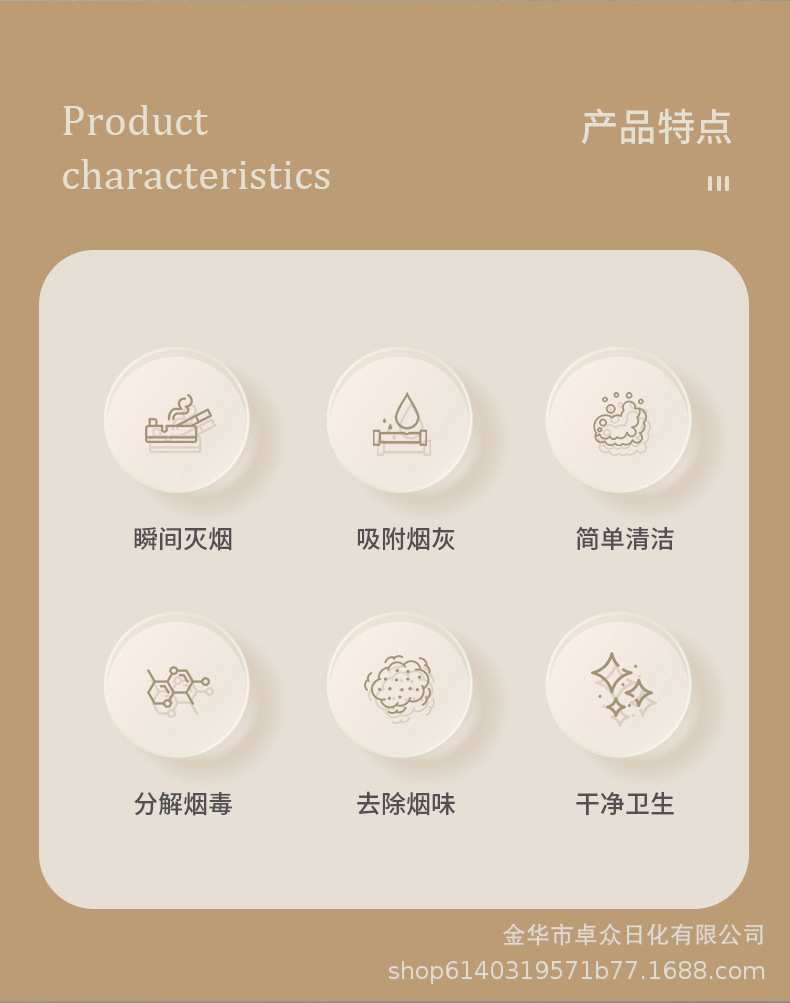 Product characteristics

产品特点

瞬间灭烟

吸附烟灰

简单清洁

分解烟毒

去除烟味

干净卫生

金华市卓众日化有限公司
shop6140319571b77.1688.com