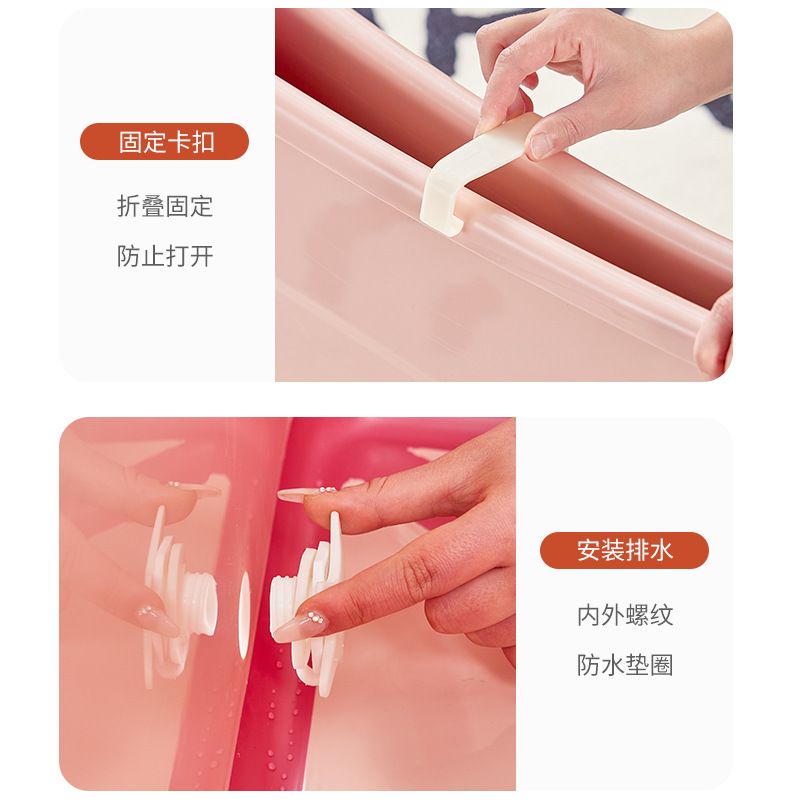 固定卡扣

折叠固定

防止打开

安装排水

内外螺纹

防水垫圈