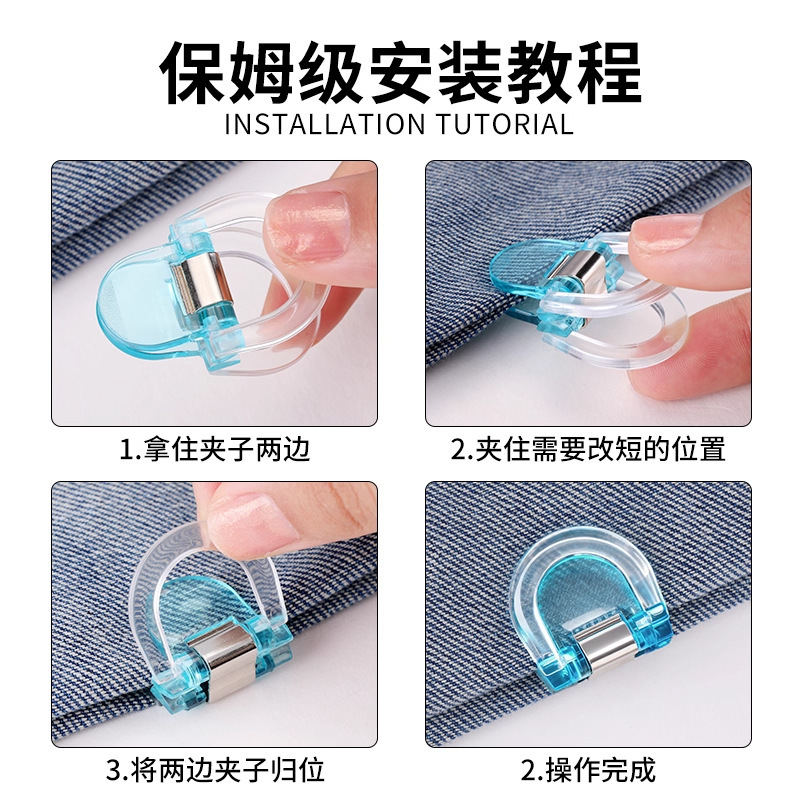 保姆级安装教程
INSTALLATION TUTORIAL

1.拿住夹子两边

2.夹住需要改短的位置

3.将两边夹子归位

2.操作完成