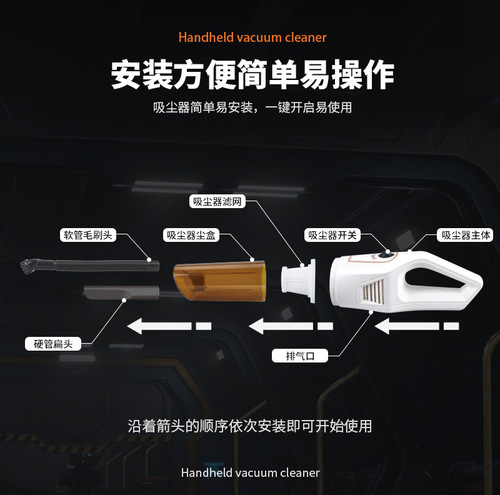 Handheld vacuum cleaner

安装方便简单易操作

吸尘器简单易安装，一键开启易使用

吸尘器滤网

软管毛刷头

吸尘器尘盒

吸尘器开关

吸尘器主体

硬管扁头

排气口

沿着箭头的顺序依次安装即可开始使用

Handheld vacuum cleaner