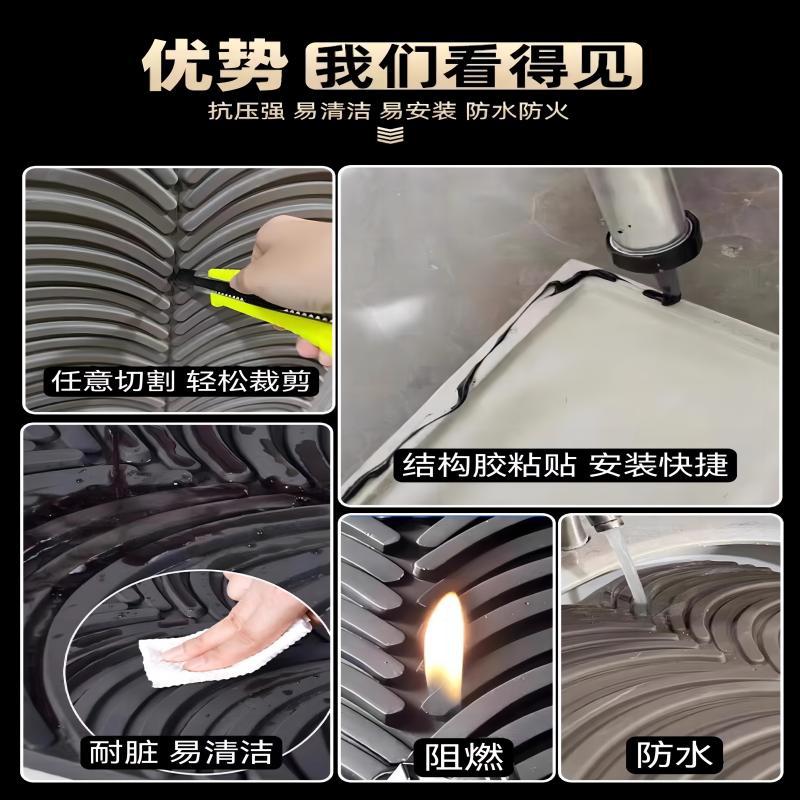 优势 我们看得见

抗压强 易清洁 易安装 防水防火

任意切割 轻松裁剪

结构胶粘贴 安装快捷

耐脏 易清洁

阻燃

防水